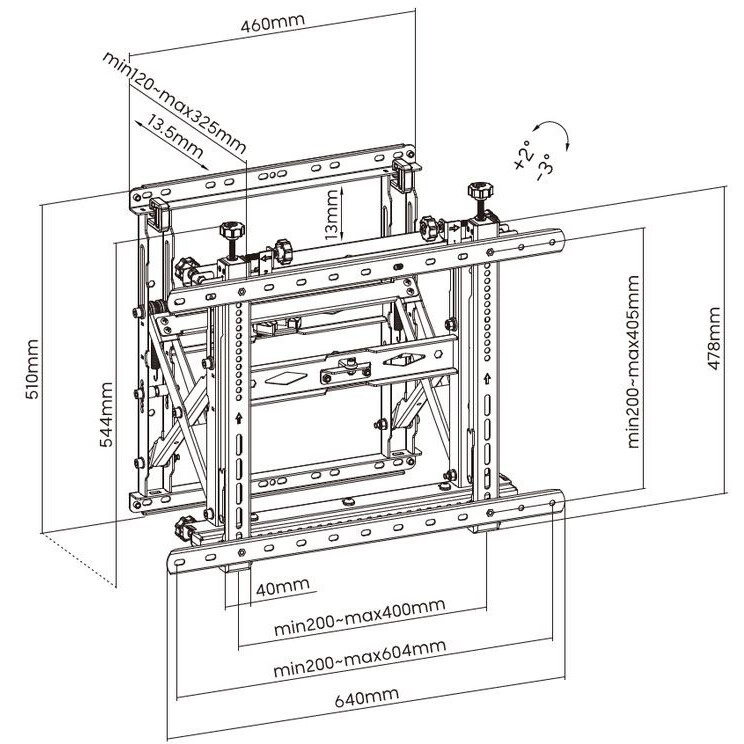 460mm
min120~max325mm
13.5mm
+2°
-3°
13mm
510mm
544mm
min200~max405mm
478mm
40mm
min200~max400mm
min200~max604mm
640mm