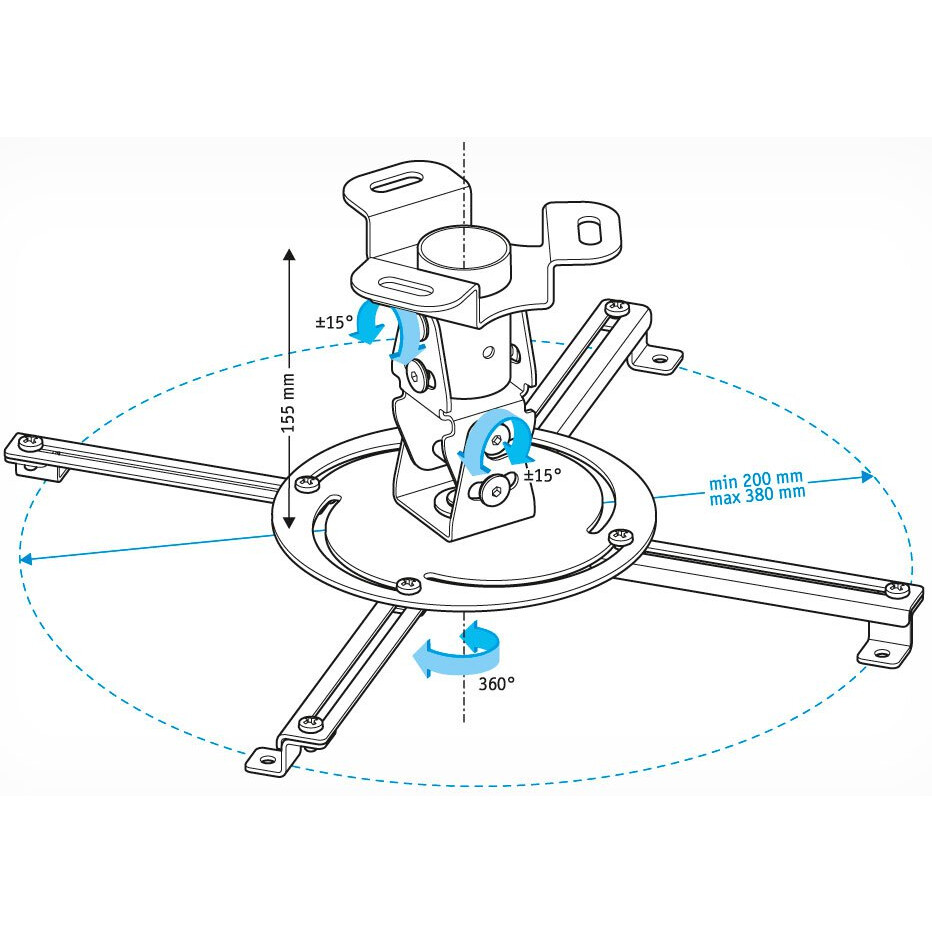 ±15°
155 mm
±15°
min 200 mm
max 380 mm
360°