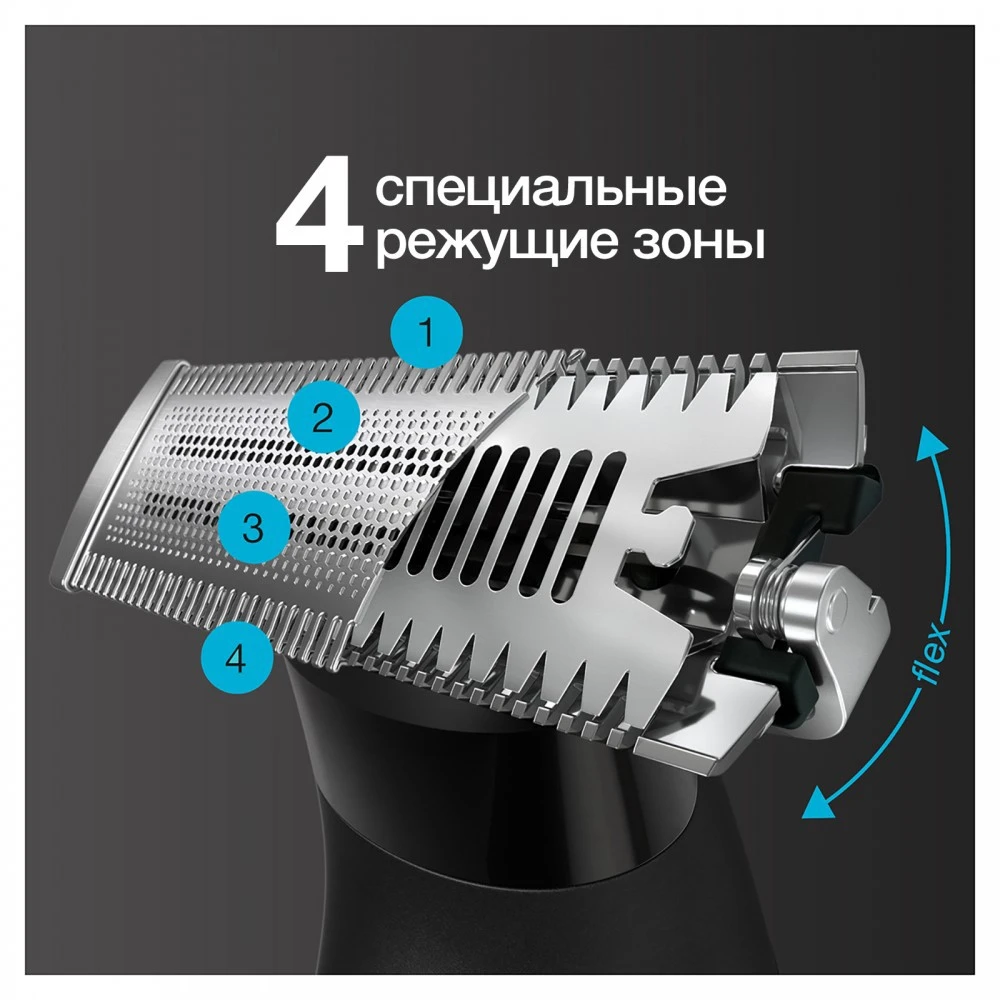 4 специальные режущие зоны

1

2

3

4

flex