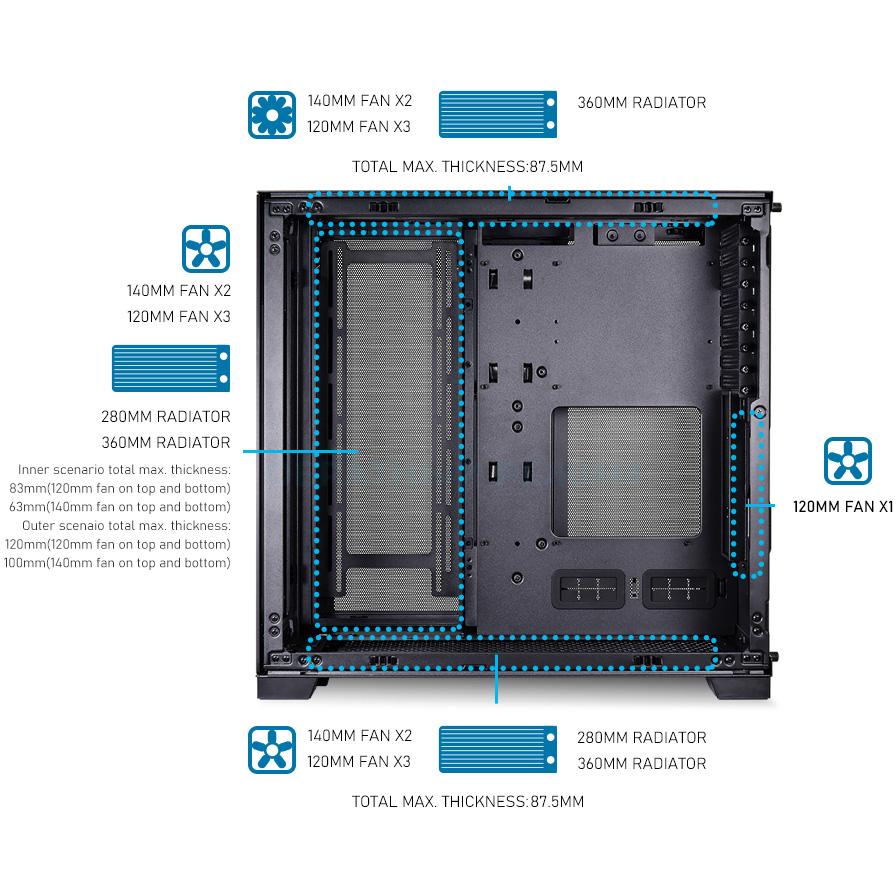 140MM FAN X2
120MM FAN X3

360MM RADIATOR

TOTAL MAX. THICKNESS:87.5MM

140MM FAN X2
120MM FAN X3

280MM RADIATOR
360MM RADIATOR

Inner scenario total max. thickness:
83mm(120mm fan on top and bottom)
63mm(140mm fan on top and bottom)
Outer scenaio total max. thickness:
120mm(120mm fan on top and bottom)
100mm(140mm fan on top and bottom)

120MM FAN X1

140MM FAN X2
120MM FAN X3

280MM RADIATOR
360MM RADIATOR

TOTAL MAX. THICKNESS:87.5MM