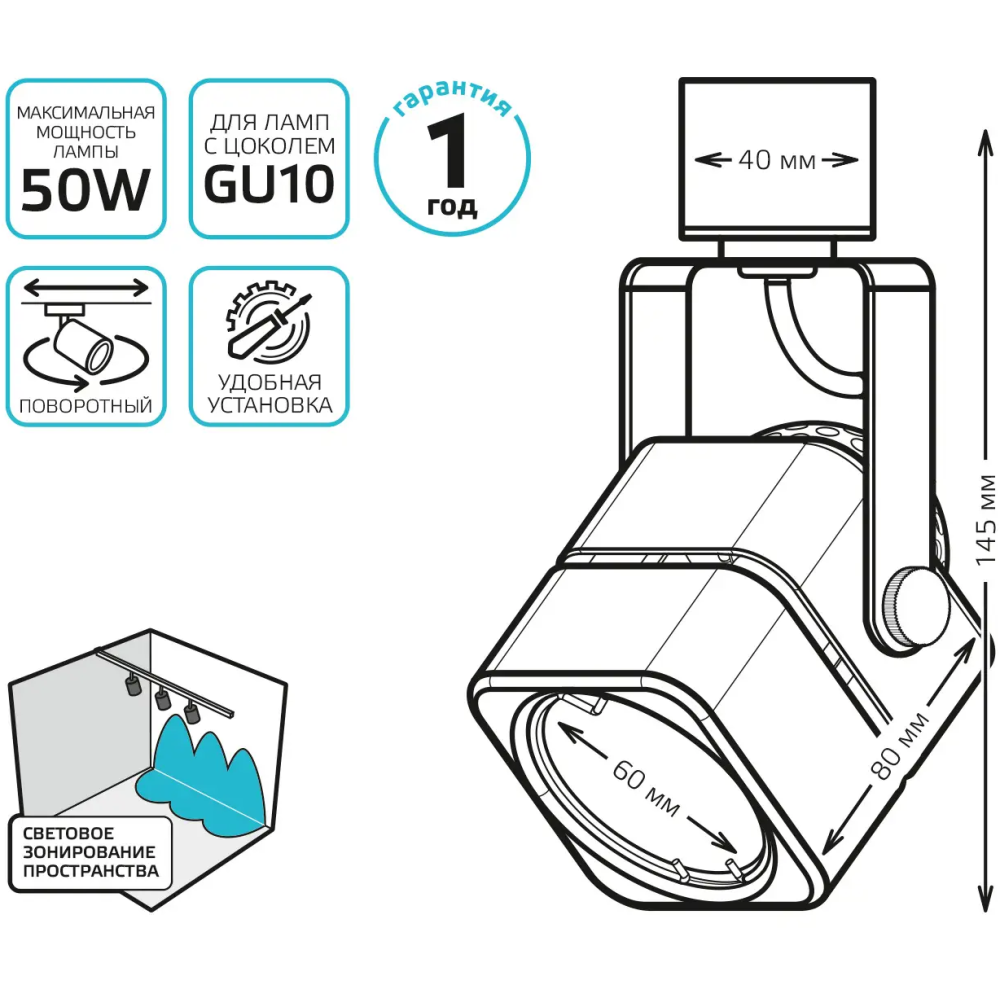 МАКСИМАЛЬНАЯ МОЩНОСТЬ ЛАМПЫ
50W

ДЛЯ ЛАМП С ЦОКОЛЕМ
GU10

гарантия
1
год

ПОВОРОТНЫЙ

УДОБНАЯ УСТАНОВКА

СВЕТОВОЕ ЗОНИРОВАНИЕ ПРОСТРАНСТВА

40 мм

145 мм

80 мм

60 мм