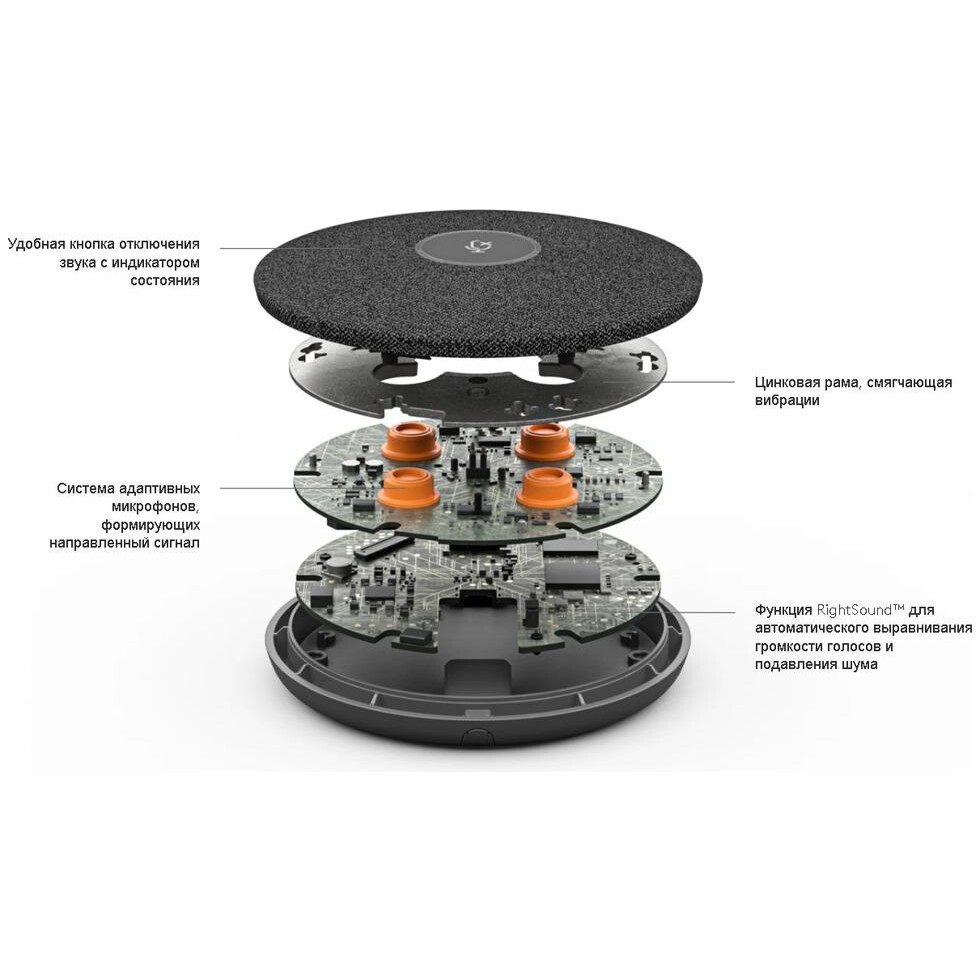 Удобная кнопка отключения звука с индикатором состояния

Цинковая рама, смягчающая вибрации

Система адаптивных микрофонов, формирующих направленный сигнал

Функция RightSound™ для автоматического выравнивания громкости голосов и подавления шума