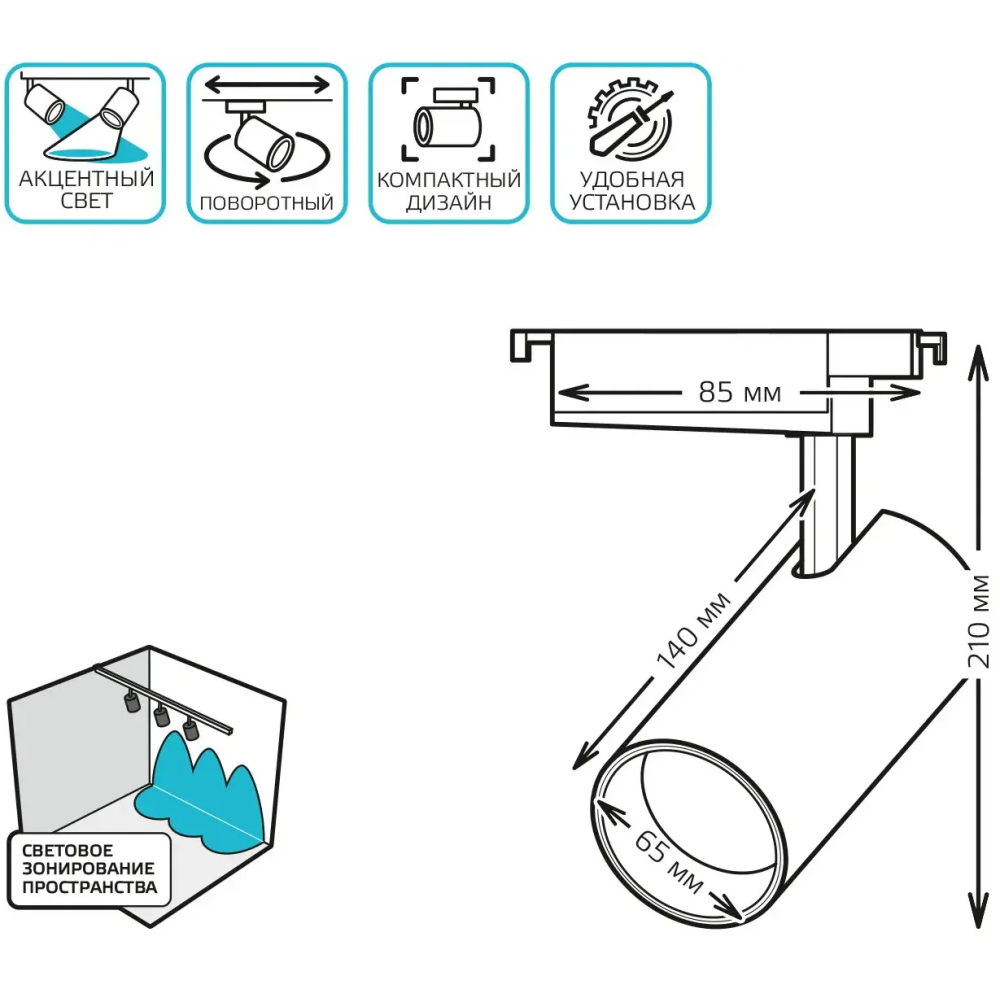 АКЦЕНТНЫЙ СВЕТ

ПОВОРОТНЫЙ

КОМПАКТНЫЙ ДИЗАЙН

УДОБНАЯ УСТАНОВКА

85 мм

140 мм

210 мм

65 мм

СВЕТОВОЕ ЗОНИРОВАНИЕ ПРОСТРАНСТВА