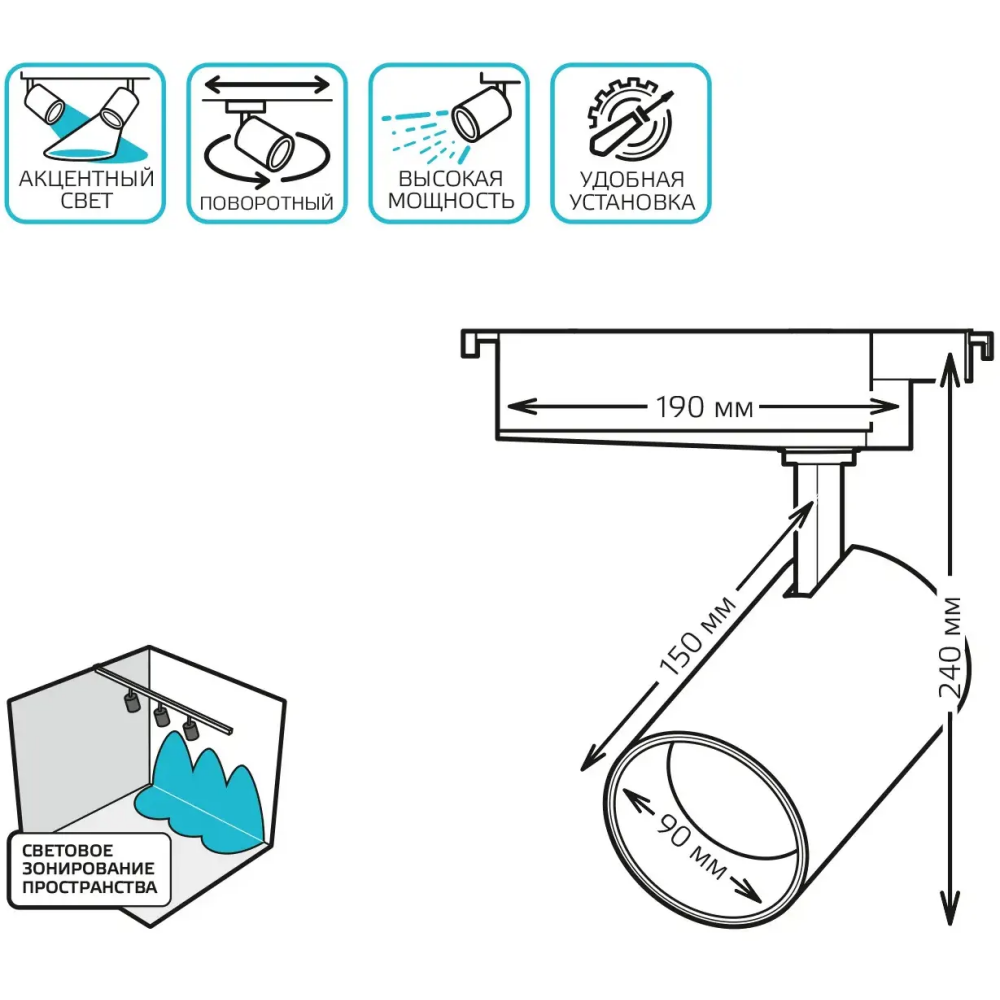 АКЦЕНТНЫЙ СВЕТ

ПОВОРОТНЫЙ

ВЫСОКАЯ МОЩНОСТЬ

УДОБНАЯ УСТАНОВКА

190 мм

150 мм

240 мм

90 мм

СВЕТОВОЕ ЗОНИРОВАНИЕ ПРОСТРАНСТВА