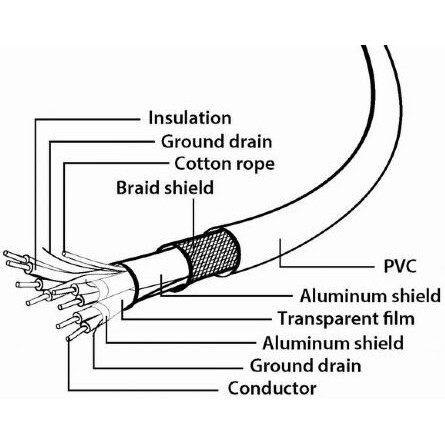 Insulation
Ground drain
Cotton rope
Braid shield
PVC
Aluminum shield
Transparent film
Aluminum shield
Ground drain
Conductor