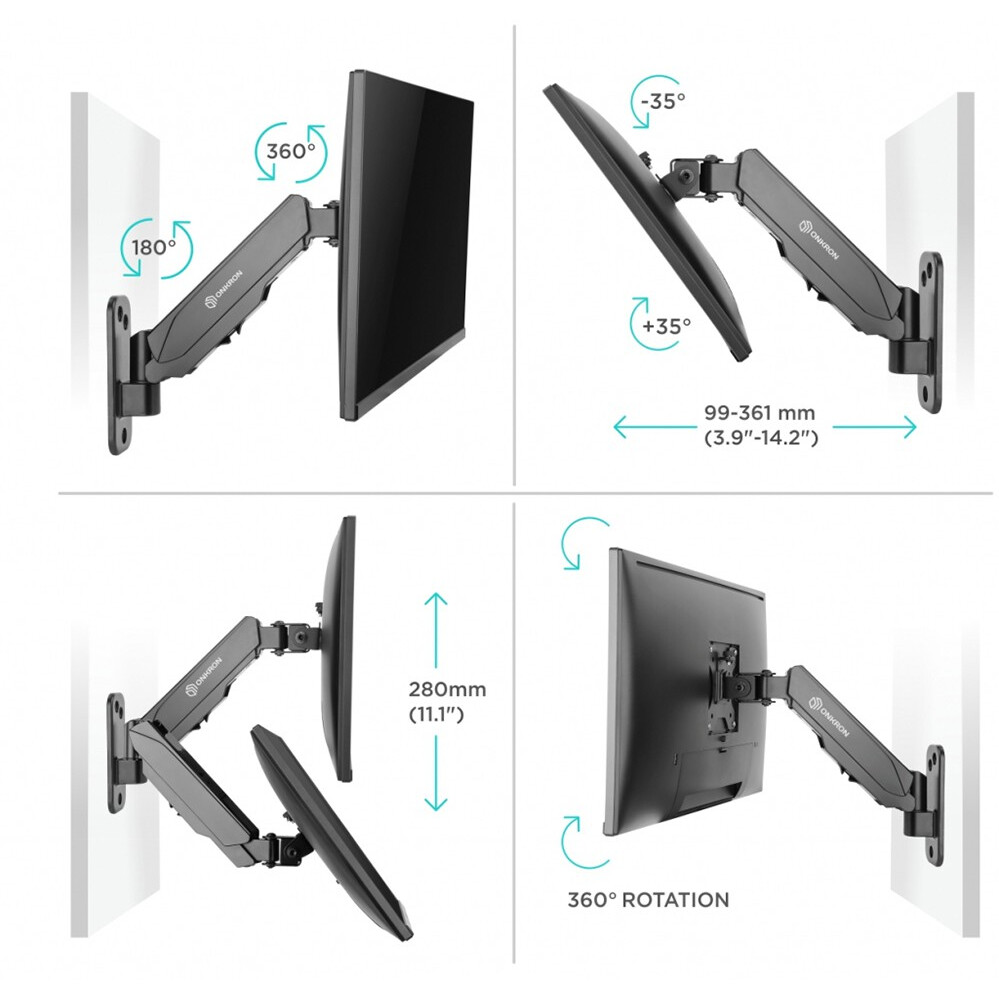 360°
180°
ONKRON

-35°
+35°
ONKRON
99-361 mm
(3.9"-14.2")

ONKRON
280mm
(11.1")

ONKRON
360° ROTATION