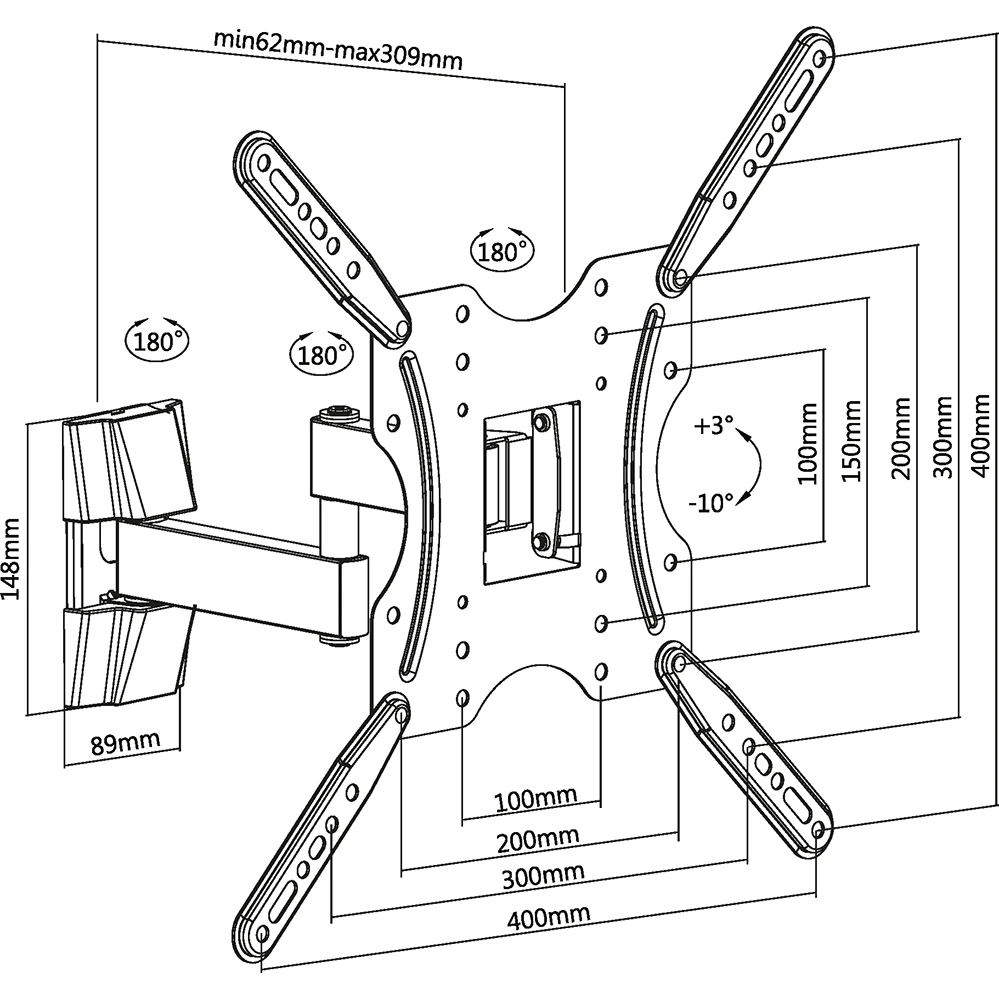 min62mm-max309mm

180°

180°

180°

148mm

89mm

+3°

-10°

100mm

150mm

200mm

300mm

400mm

100mm

200mm

300mm

400mm