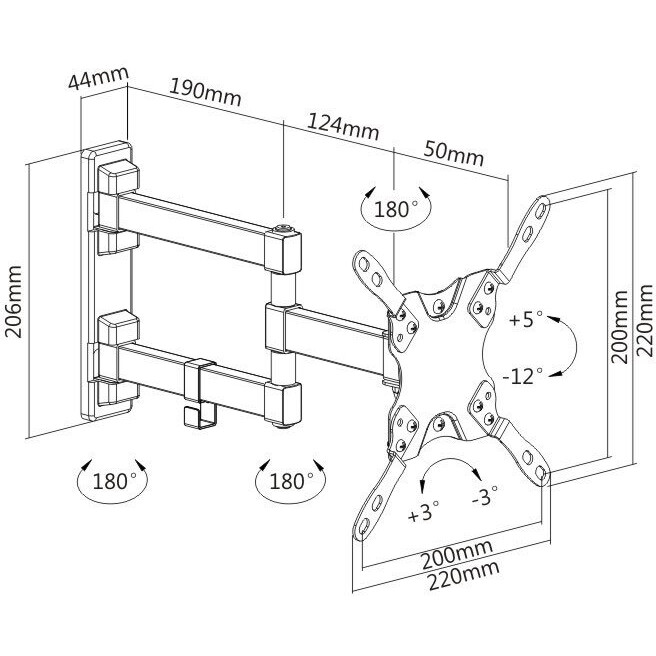 44mm
190mm
124mm
50mm
180°
206mm
+5°
-12°
200mm
220mm
180°
180°
+3°
-3°
200mm
220mm