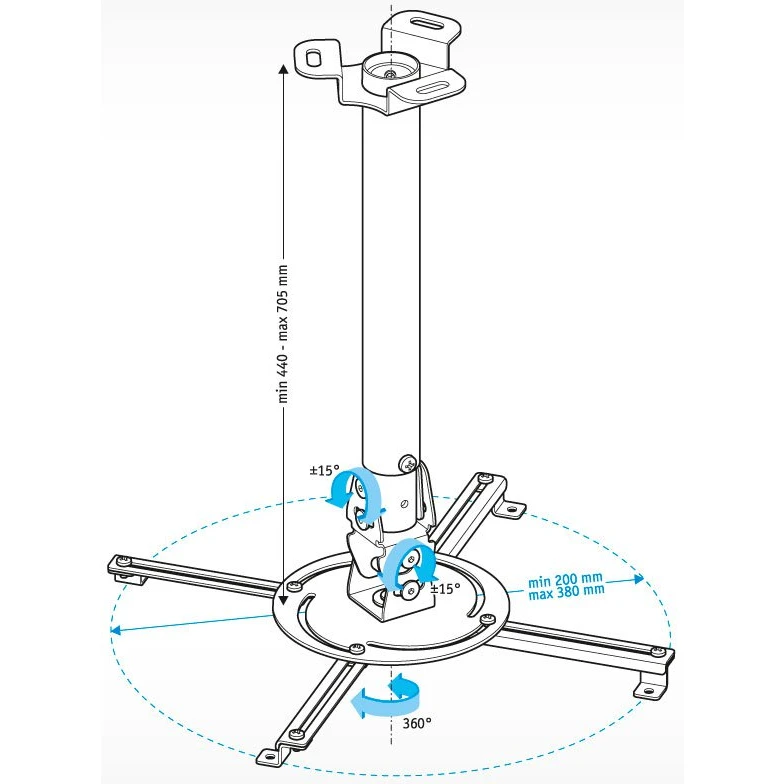 min 440 - max 705 mm

±15°

±15°

min 200 mm
max 380 mm

360°