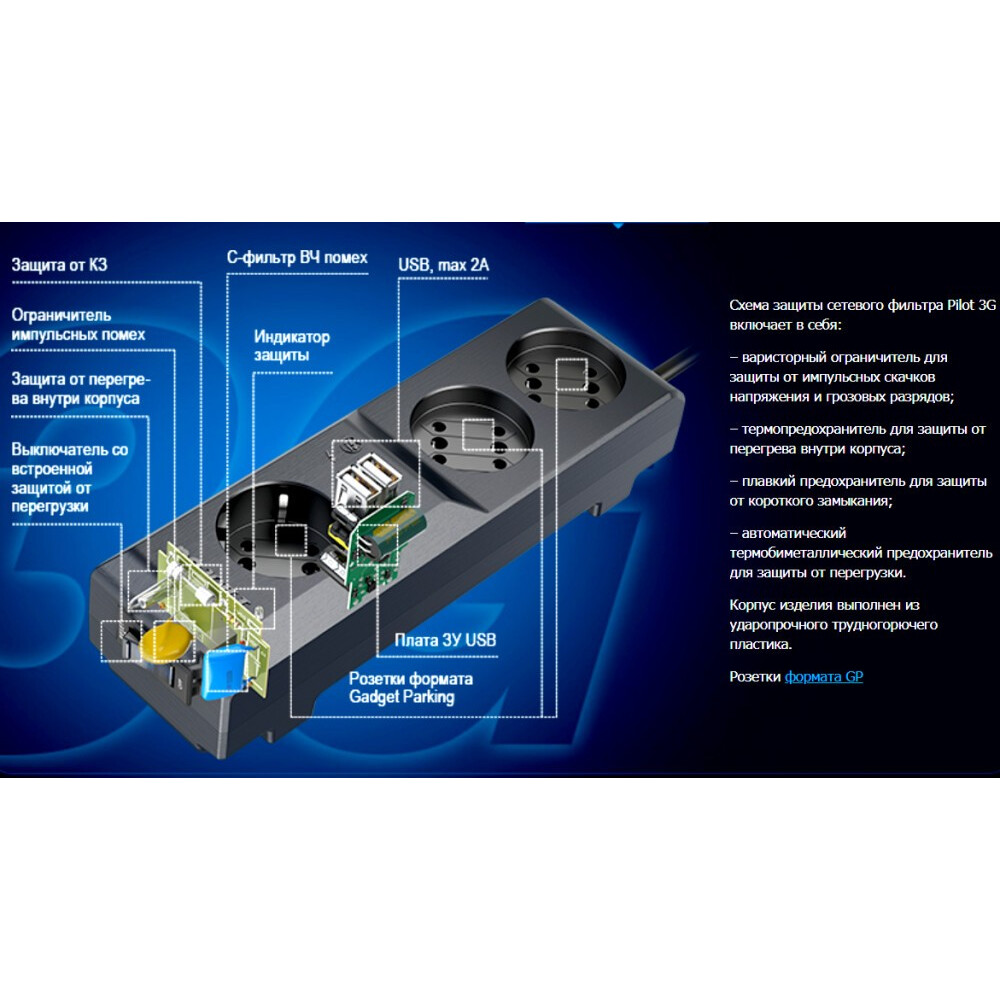 Защита от КЗ

Ограничитель импульсных помех

Защита от перегрева внутри корпуса

Выключатель со встроенной защитой от перегрузки

С-фильтр ВЧ помех

Индикатор защиты

USB, max 2A

Плата ЗУ USB

Розетки формата Gadget Parking

Схема защиты сетевого фильтра Pilot 3G включает в себя:

– варисторный ограничитель для защиты от импульсных скачков напряжения и грозовых разрядов;

– термопредохранитель для защиты от перегрева внутри корпуса;

– плавкий предохранитель для защиты от короткого замыкания;

– автоматический термобиметаллический предохранитель для защиты от перегрузки.

Корпус изделия выполнен из ударопрочного трудногорючего пластика.

Розетки формата GP