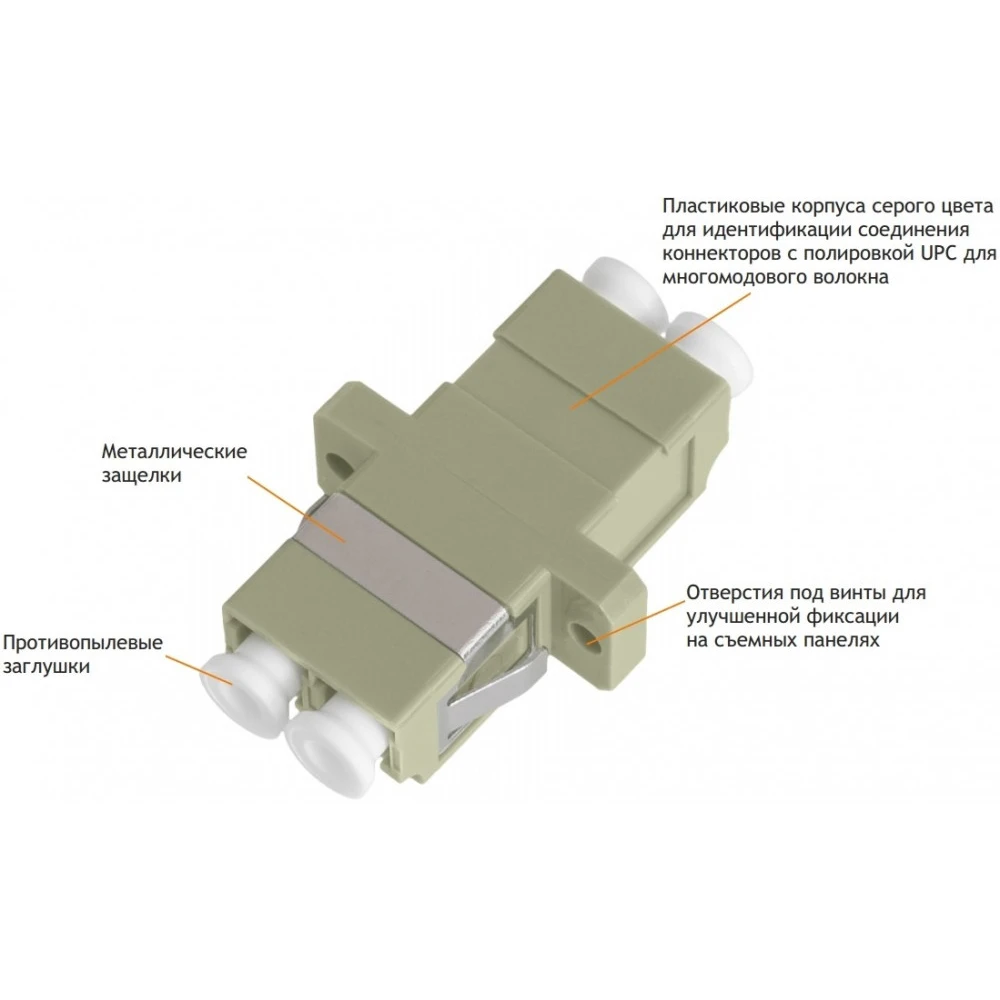 Пластиковые корпуса серого цвета для идентификации соединения коннекторов с полировкой UPC для многомодового волокна

Металлические защелки

Отверстия под винты для улучшенной фиксации на съемных панелях

Противопылевые заглушки