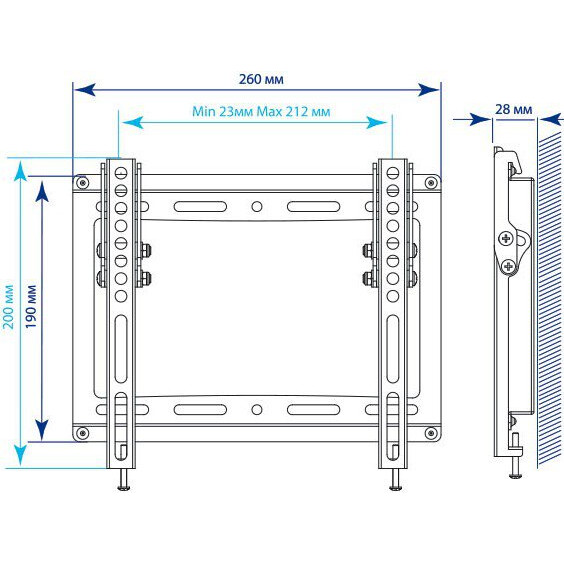 260 мм

Min 23мм Max 212 мм

28 мм

200 мм

190 мм