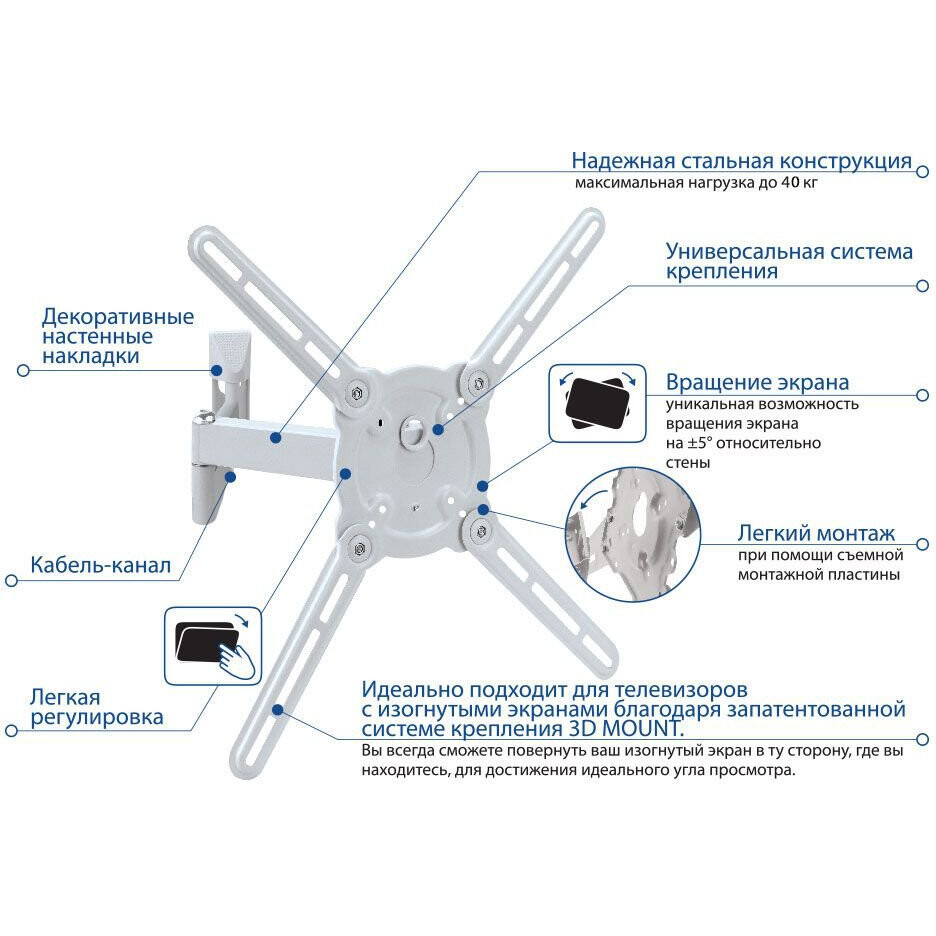 Надежная стальная конструкция
максимальная нагрузка до 40 кг

Универсальная система крепления

Декоративные настенные накладки

Вращение экрана
уникальная возможность вращения экрана на ±5° относительно стены

Легкий монтаж
при помощи съемной монтажной пластины

Кабель-канал

Легкая регулировка

Идеально подходит для телевизоров с изогнутыми экранами благодаря запатентованной системе крепления 3D MOUNT.
Вы всегда сможете повернуть ваш изогнутый экран в ту сторону, где вы находитесь, для достижения идеального угла просмотра.