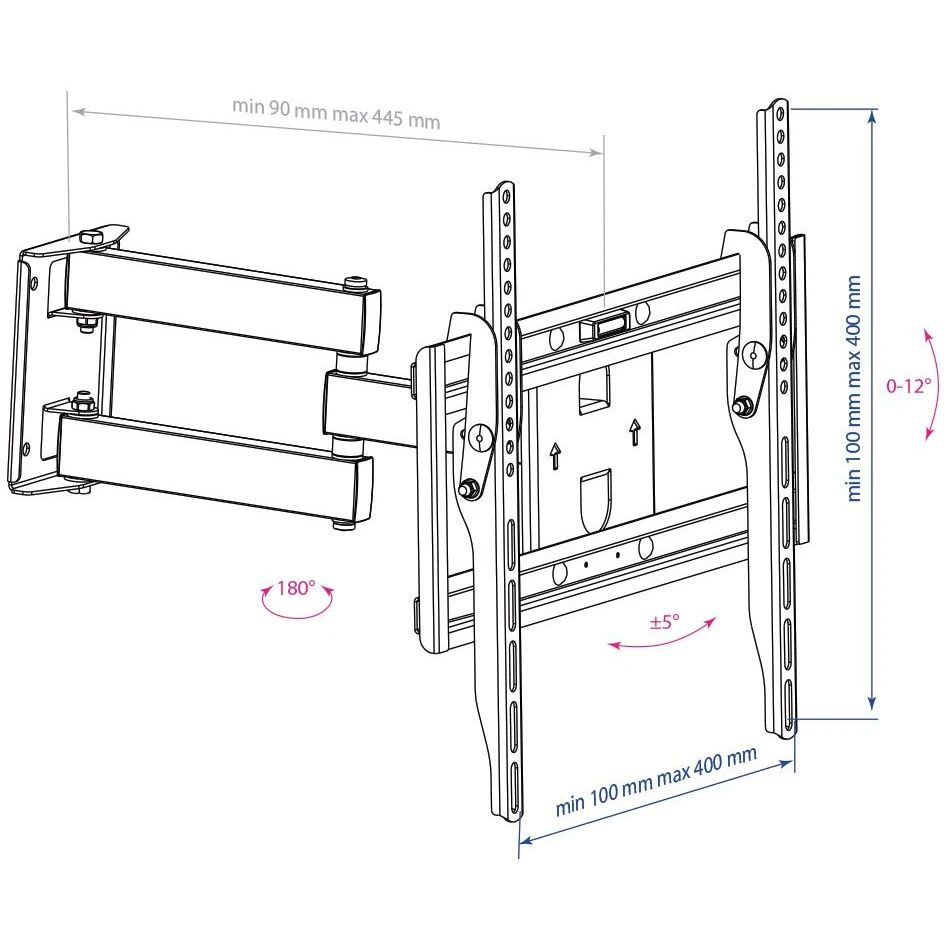 min 90 mm max 445 mm

min 100 mm max 400 mm

0-12°

180°

±5°

min 100 mm max 400 mm