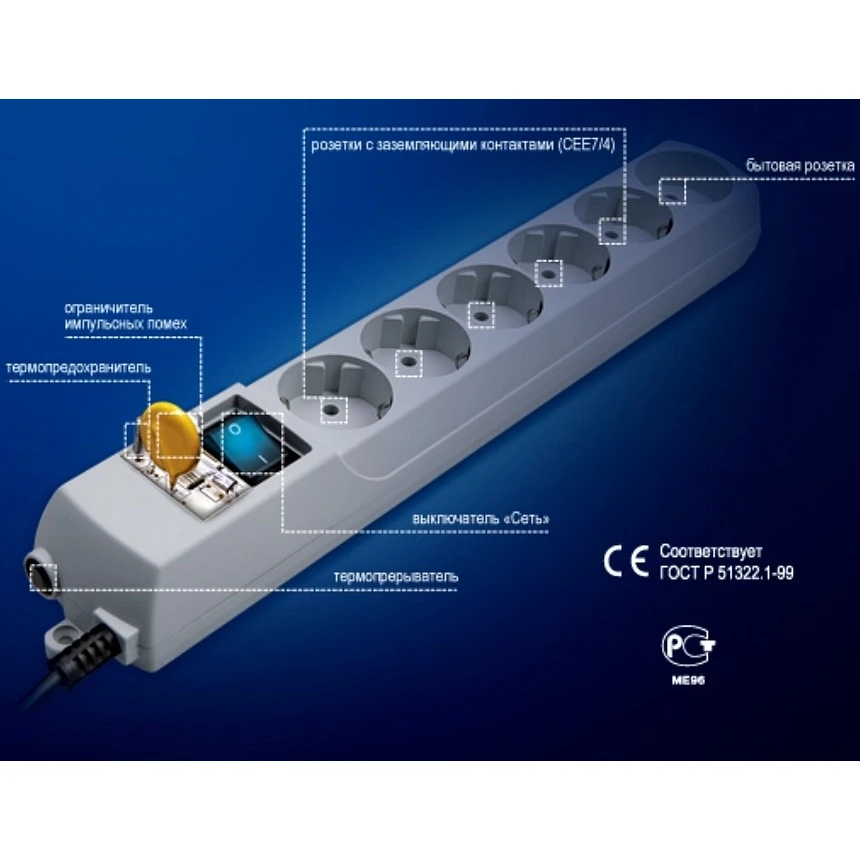 розетки с заземляющими контактами (CEE7/4)

бытовая розетка

ограничитель импульсных помех

термопредохранитель

выключатель «Сеть»

термопрерыватель

CE Соответствует ГОСТ Р 51322.1-99

РСТ

МЕ96