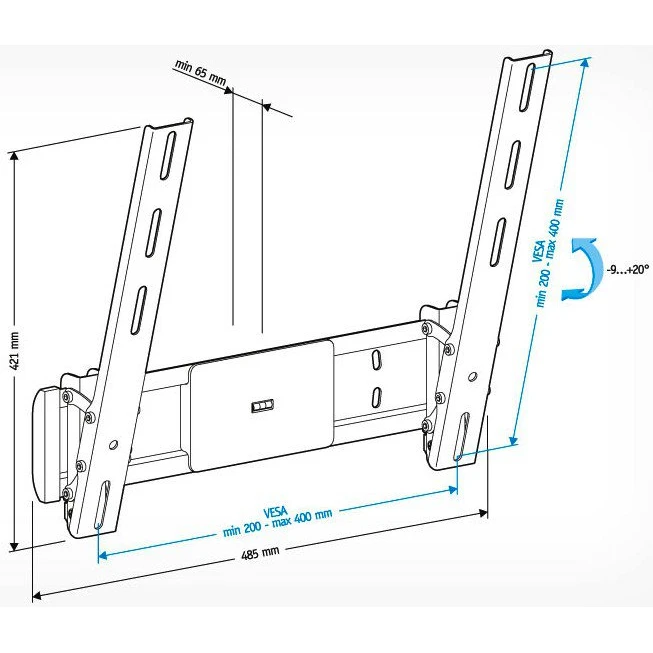 min 65 mm

421 mm

VESA
min 200 - max 400 mm

-9...+20°

VESA
min 200 - max 400 mm

485 mm