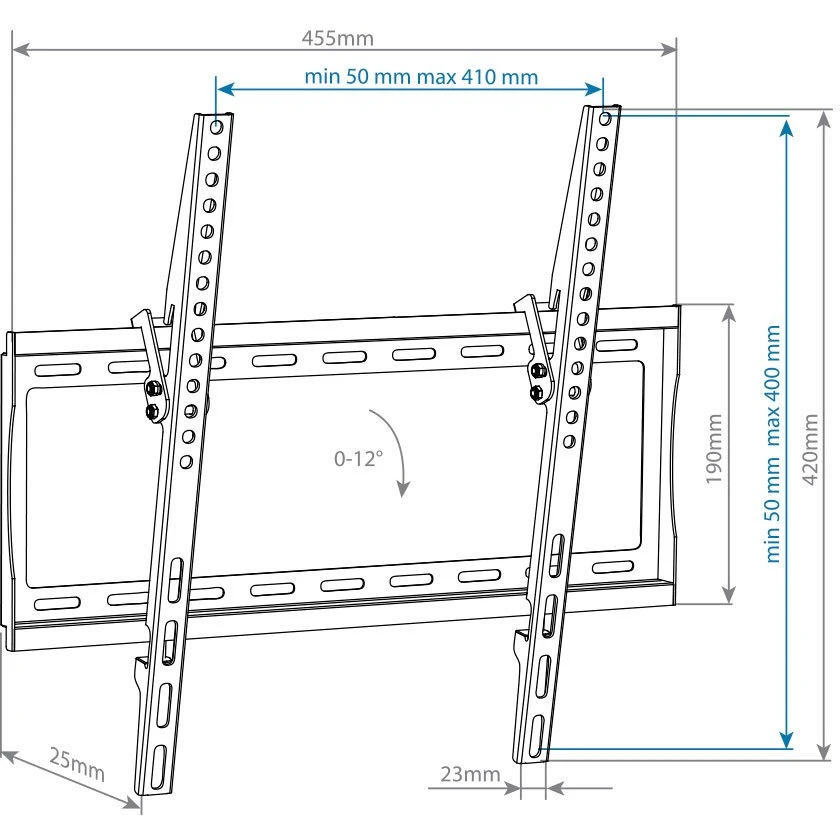 455mm

min 50 mm max 410 mm

0-12°

190mm

min 50 mm max 400 mm

420mm

25mm

23mm