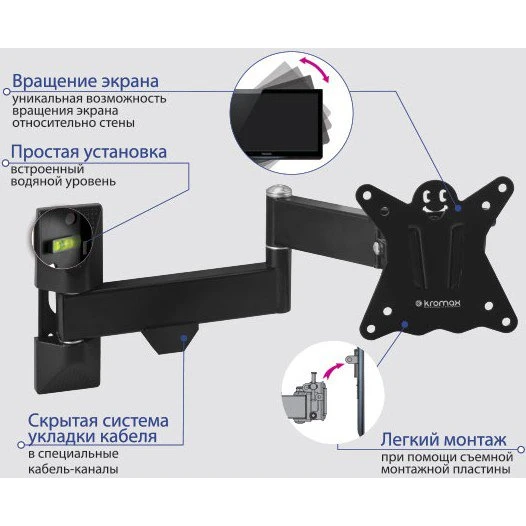 Вращение экрана
уникальная возможность вращения экрана относительно стены

Простая установка
встроенный водяной уровень

kromax

Скрытая система укладки кабеля
в специальные кабель-каналы

Легкий монтаж
при помощи съемной монтажной пластины