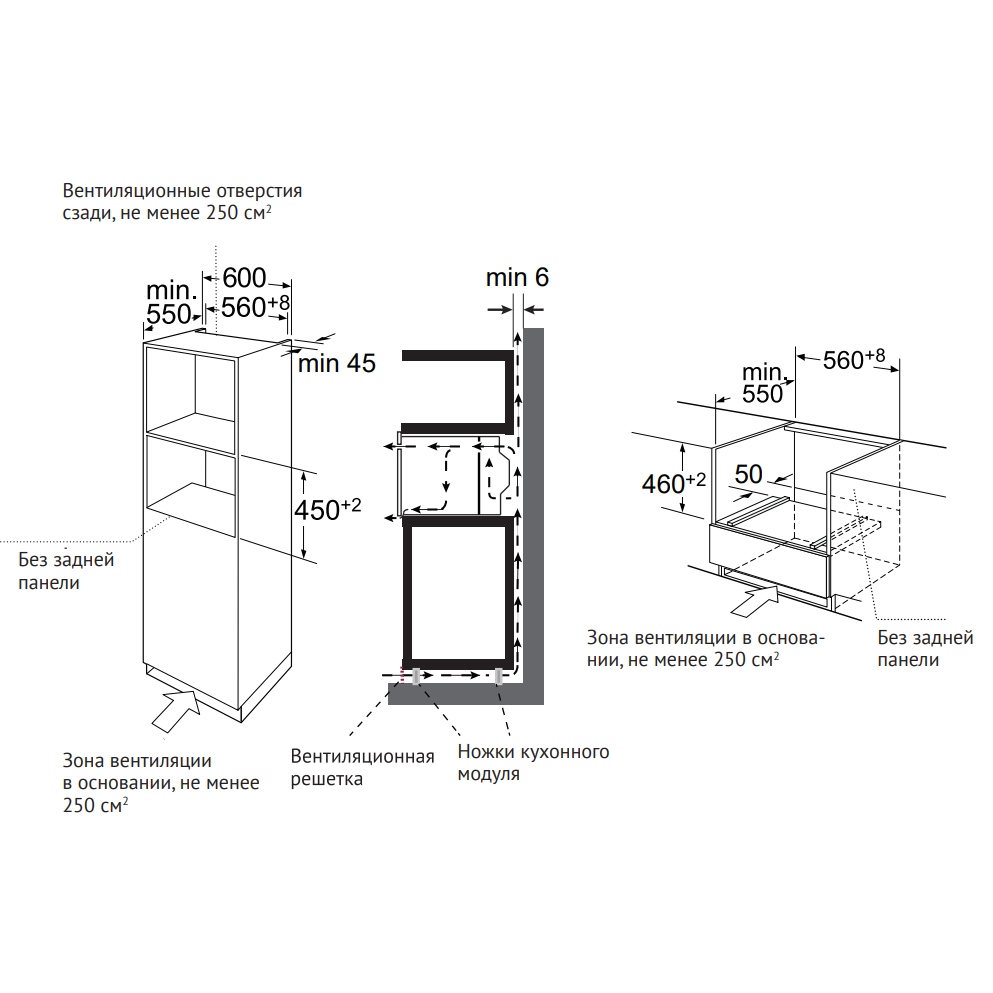 Вентиляционные отверстия сзади, не менее 250 см$^2$

min. 550

600

$560^{+8}$

min 45

$450^{+2}$

Без задней панели

Зона вентиляции в основании, не менее 250 см$^2$

min 6

Вентиляционная решетка

Ножки кухонного модуля

min. 550

$560^{+8}$

$460^{+2}$

50

Зона вентиляции в основании, не менее 250 см$^2$

Без задней панели