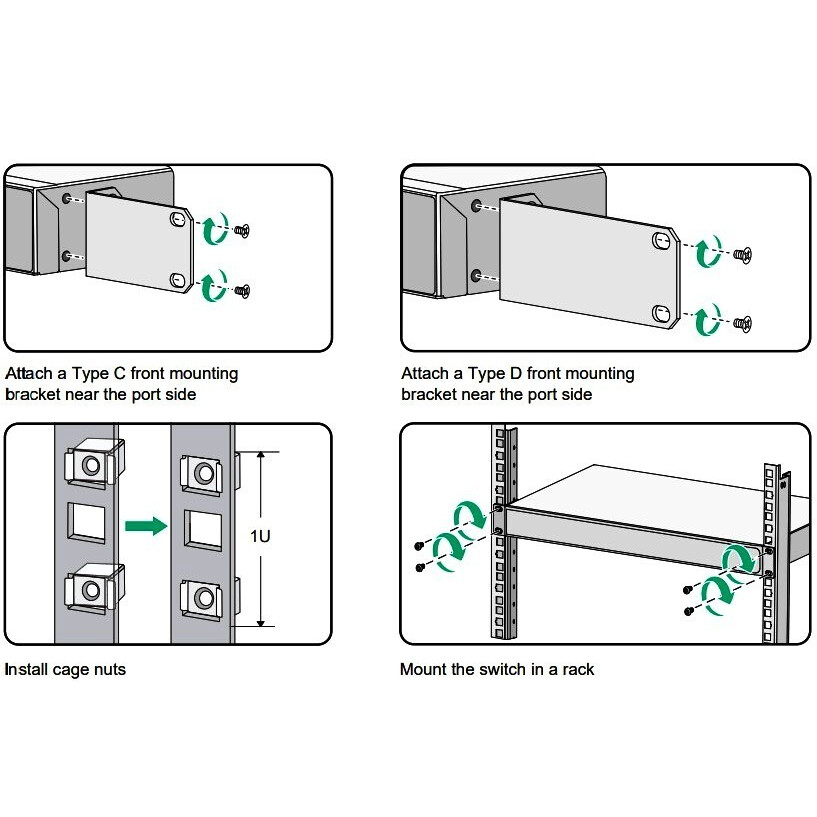 Attach a Type C front mounting bracket near the port side

Attach a Type D front mounting bracket near the port side

1U

Install cage nuts

Mount the switch in a rack