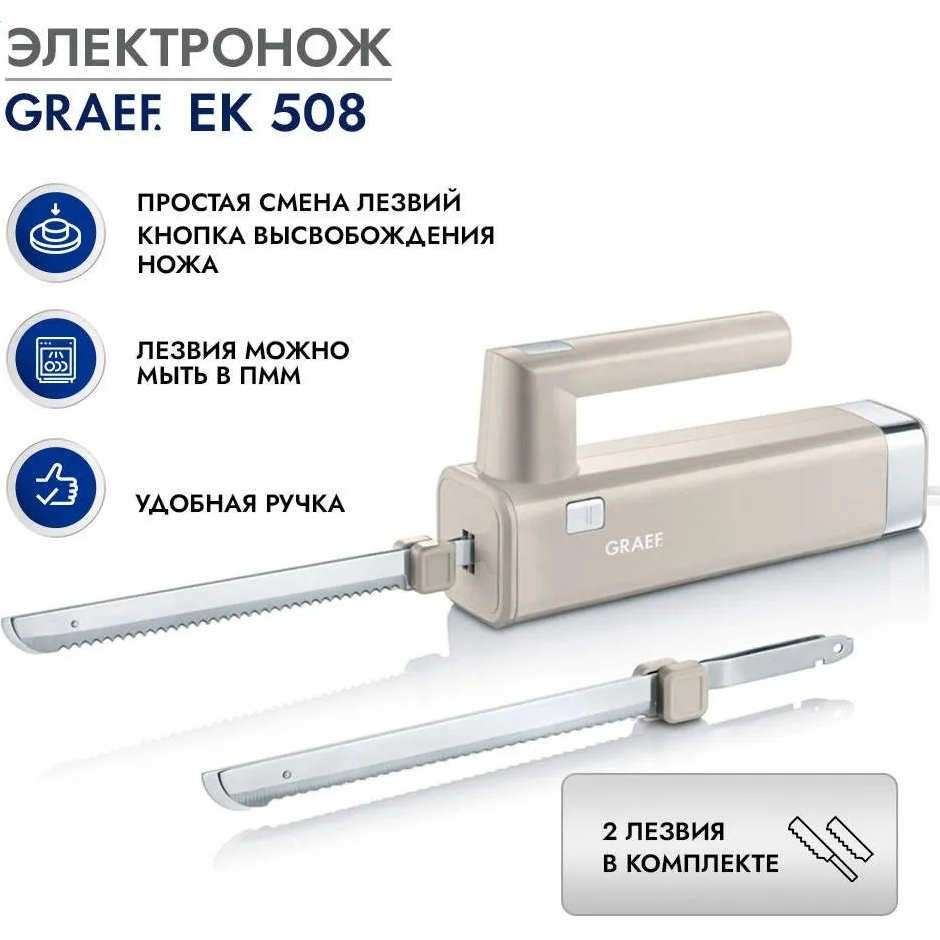 ЭЛЕКТРОНОЖ
GRAEF. EK 508

ПРОСТАЯ СМЕНА ЛЕЗВИЙ
КНОПКА ВЫСВОБОЖДЕНИЯ НОЖА

ЛЕЗВИЯ МОЖНО МЫТЬ В ПММ

УДОБНАЯ РУЧКА

GRAEF.

2 ЛЕЗВИЯ
В КОМПЛЕКТЕ