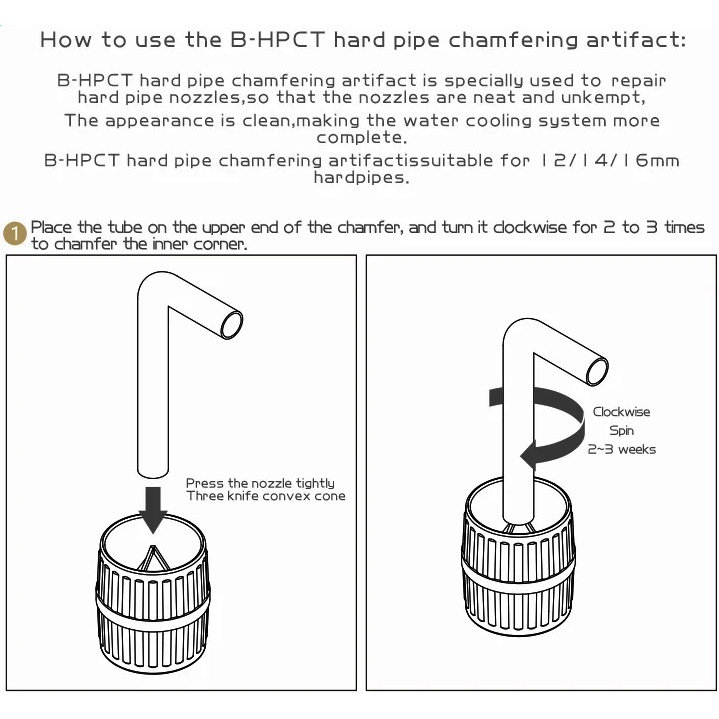 How to use the B-HPCT hard pipe chamfering artifact:

B-HPCT hard pipe chamfering artifact is specially used to repair hard pipe nozzles,so that the nozzles are neat and unkempt,

The appearance is clean,making the water cooling system more complete.

B-HPCT hard pipe chamfering artifactissuitable for 12/14/16mm hardpipes.

1 Place the tube on the upper end of the chamfer, and turn it clockwise for 2 to 3 times to chamfer the inner corner.

Press the nozzle tightly
Three knife convex cone

Clockwise
Spin
2~3 weeks