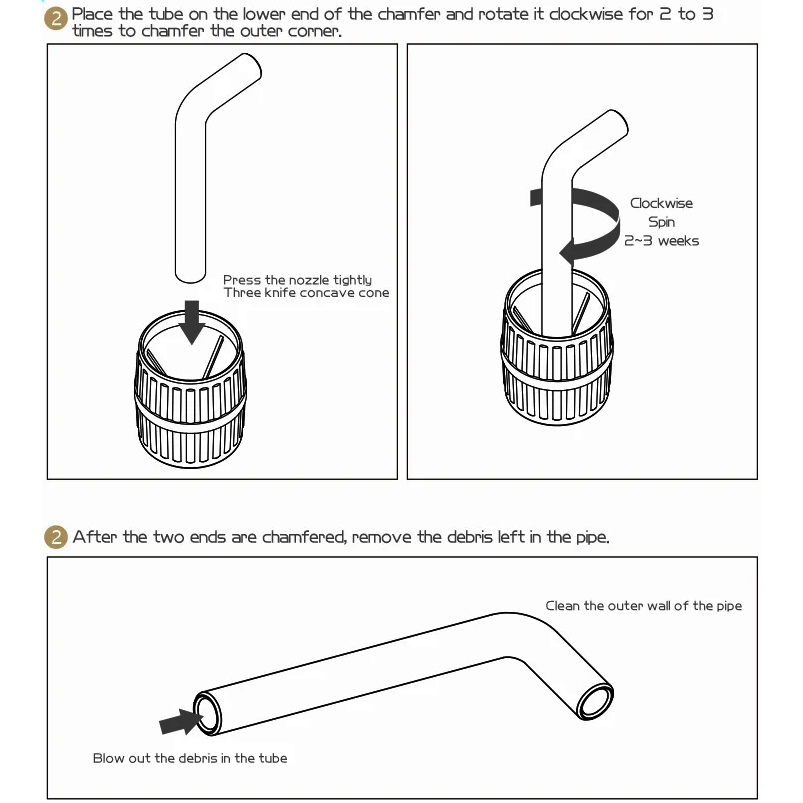 2 Place the tube on the lower end of the chamfer and rotate it clockwise for 2 to 3 times to chamfer the outer corner.

Press the nozzle tightly
Three knife concave cone

Clockwise
Spin
2~3 weeks

2 After the two ends are chamfered, remove the debris left in the pipe.

Clean the outer wall of the pipe

Blow out the debris in the tube