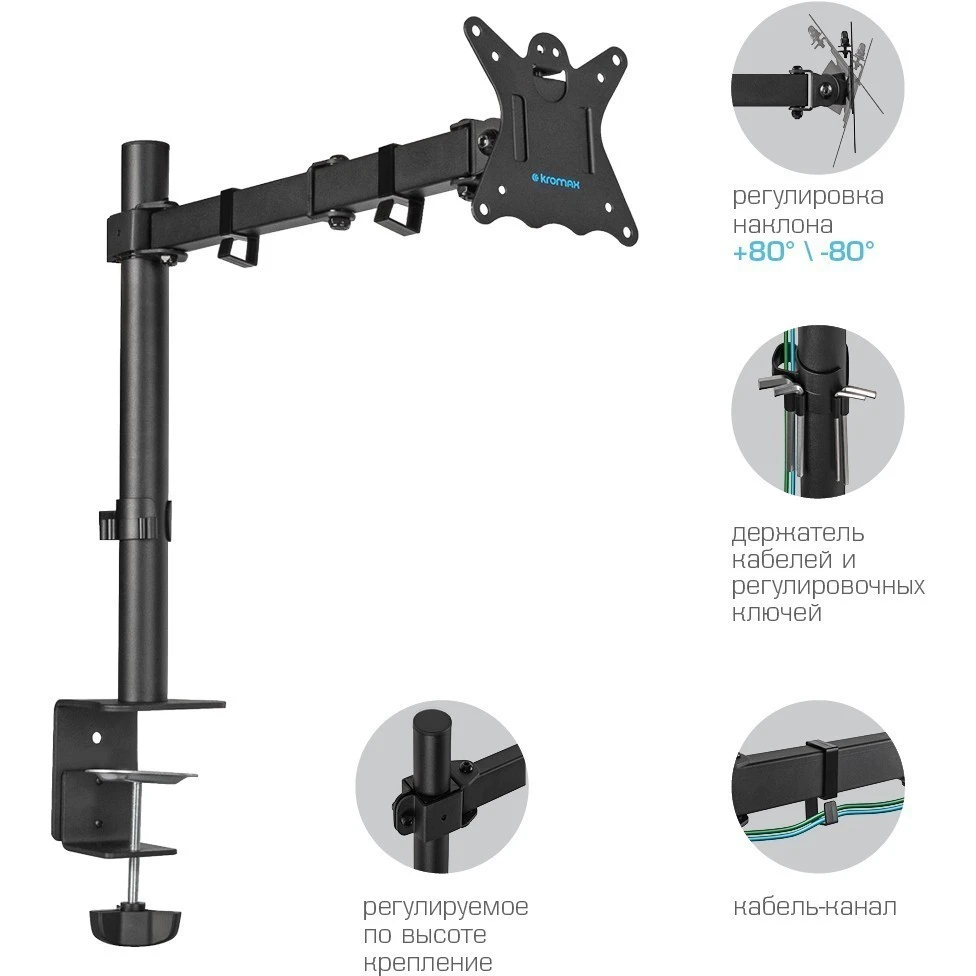 kromax

регулировка наклона +80° \ -80°

держатель кабелей и регулировочных ключей

регулируемое по высоте крепление

кабель-канал