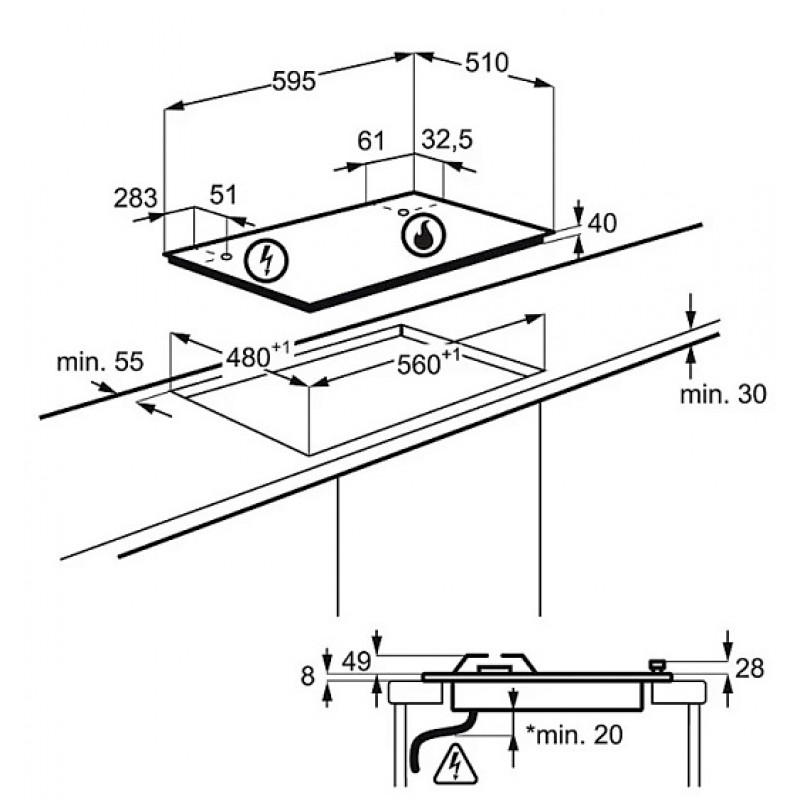 595
510
61
32,5
283
51
40
min. 55
$480^{+1}$
$560^{+1}$
min. 30
8
49
28
*min. 20