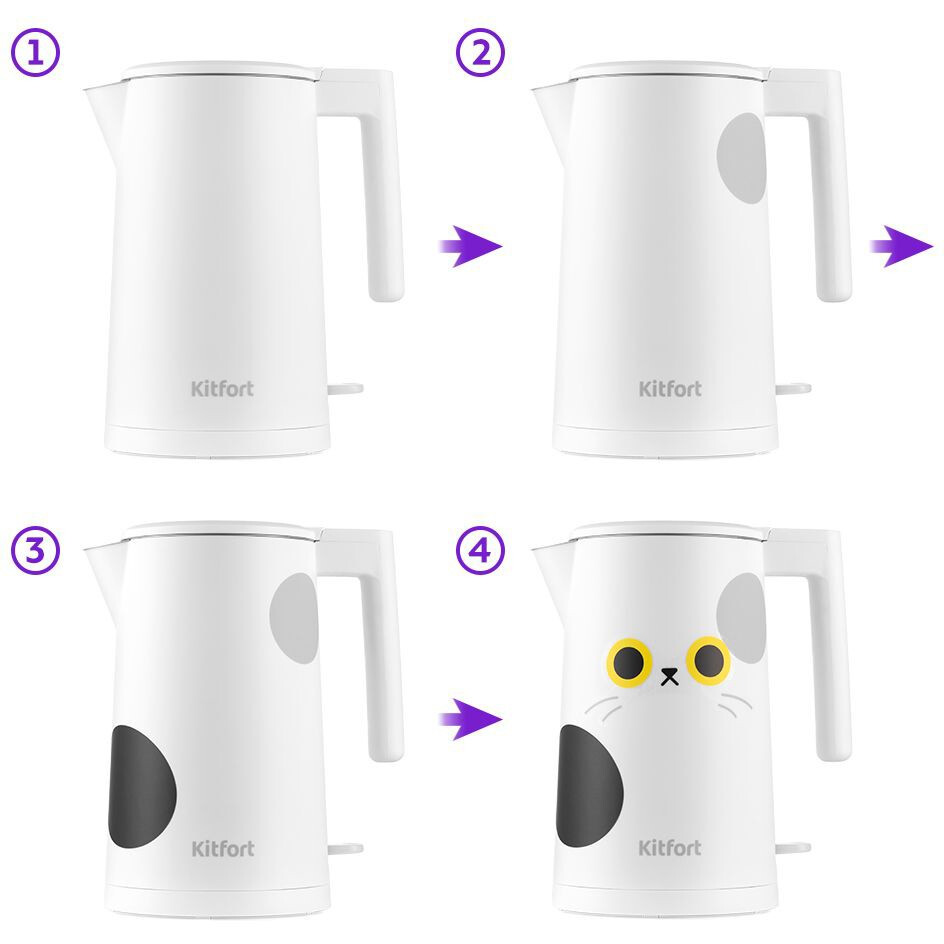 1

Kitfort

2

Kitfort

3

Kitfort

4

Kitfort