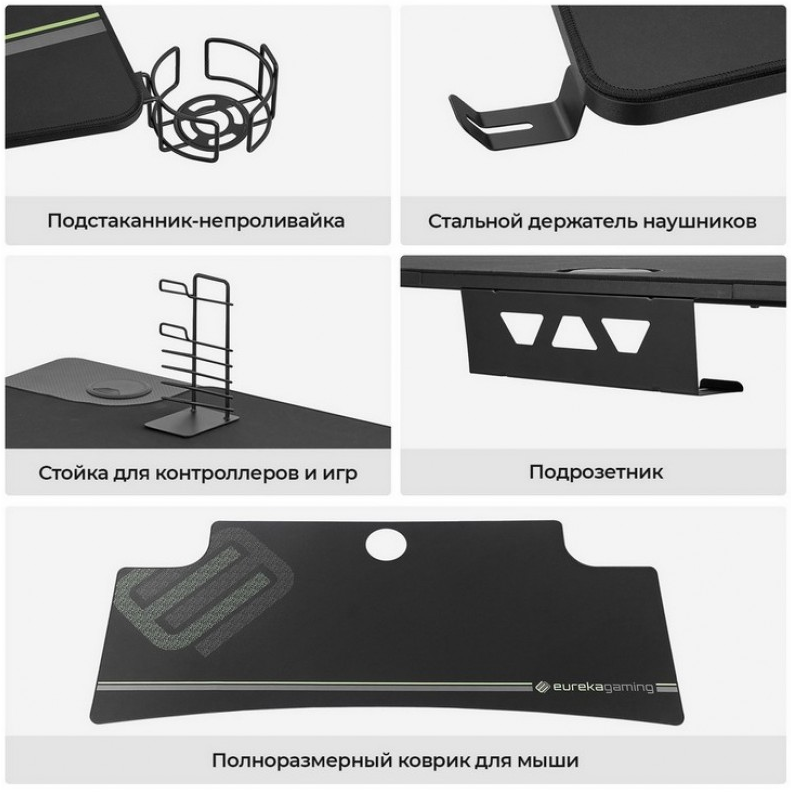 Подстаканник-непроливайка

Стальной держатель наушников

Стойка для контроллеров и игр

Подрозетник

eurekagaming

Полноразмерный коврик для мыши