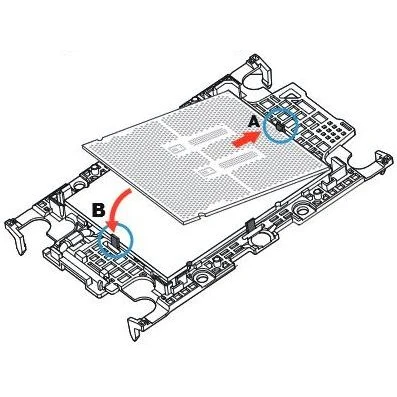 A
B