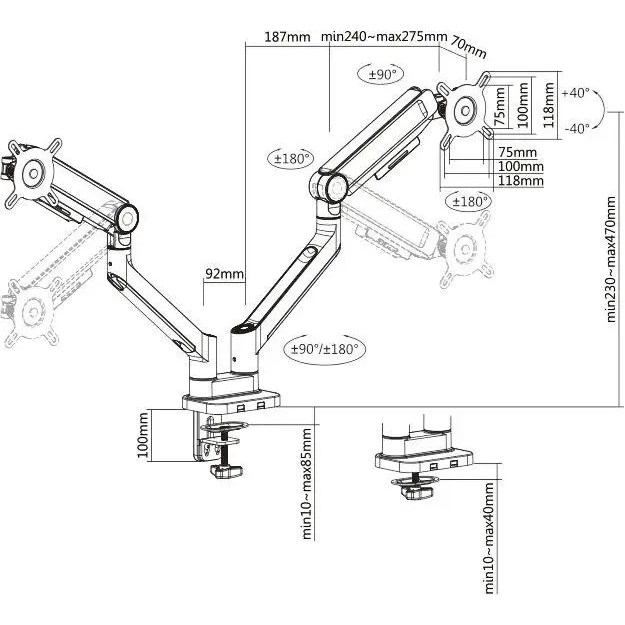 187mm
min240~max275mm
70mm
±90°
75mm
100mm
118mm
+40°
-40°
±180°
75mm
100mm
118mm
±180°
min230~max470mm
92mm
±90°/±180°
100mm
min10~max85mm
min10~max40mm