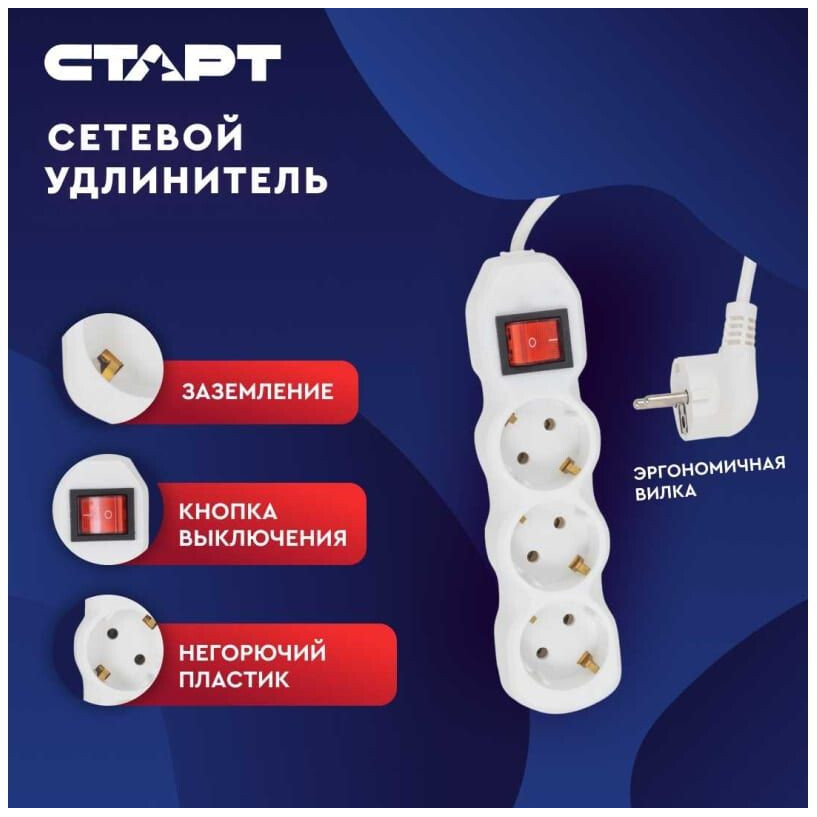 СТАРТ

СЕТЕВОЙ УДЛИНИТЕЛЬ

ЗАЗЕМЛЕНИЕ

КНОПКА ВЫКЛЮЧЕНИЯ

НЕГОРЮЧИЙ ПЛАСТИК

ЭРГОНОМИЧНАЯ ВИЛКА