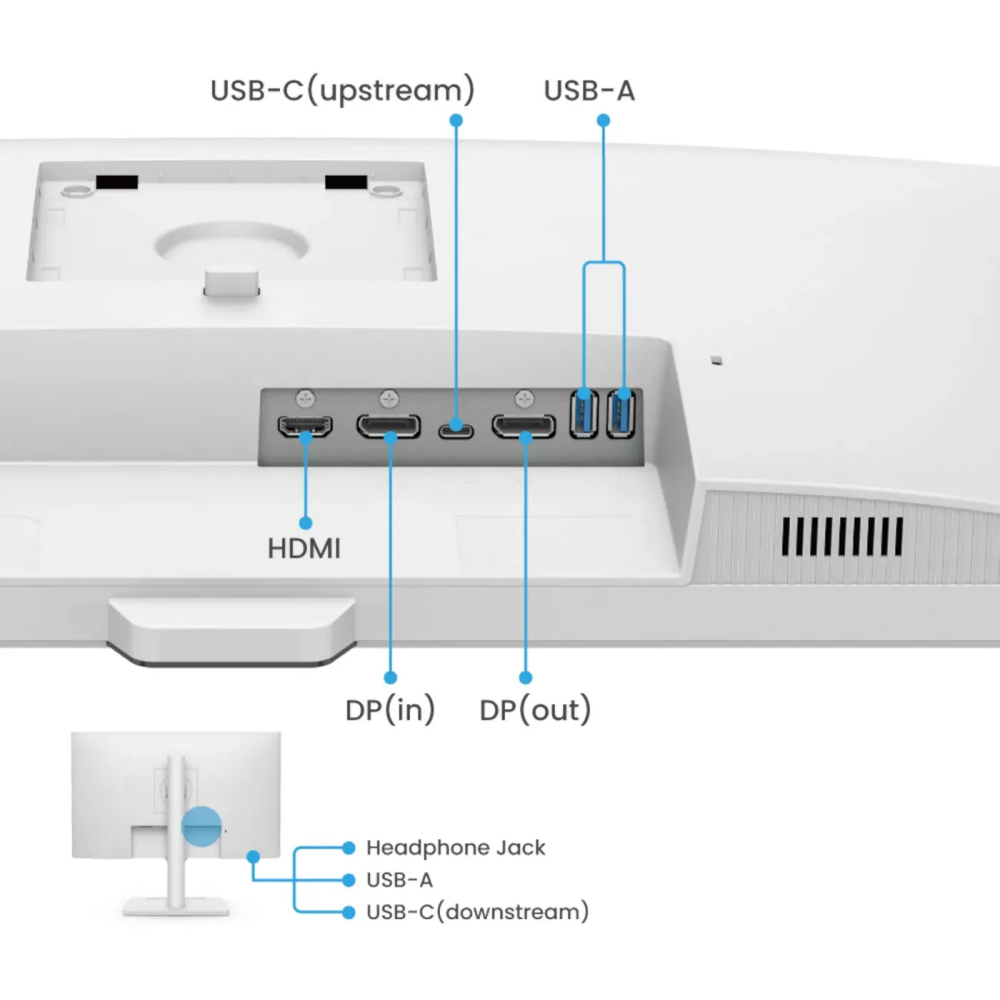 USB-C(upstream)
USB-A
HDMI
DP(in)
DP(out)
Headphone Jack
USB-A
USB-C(downstream)