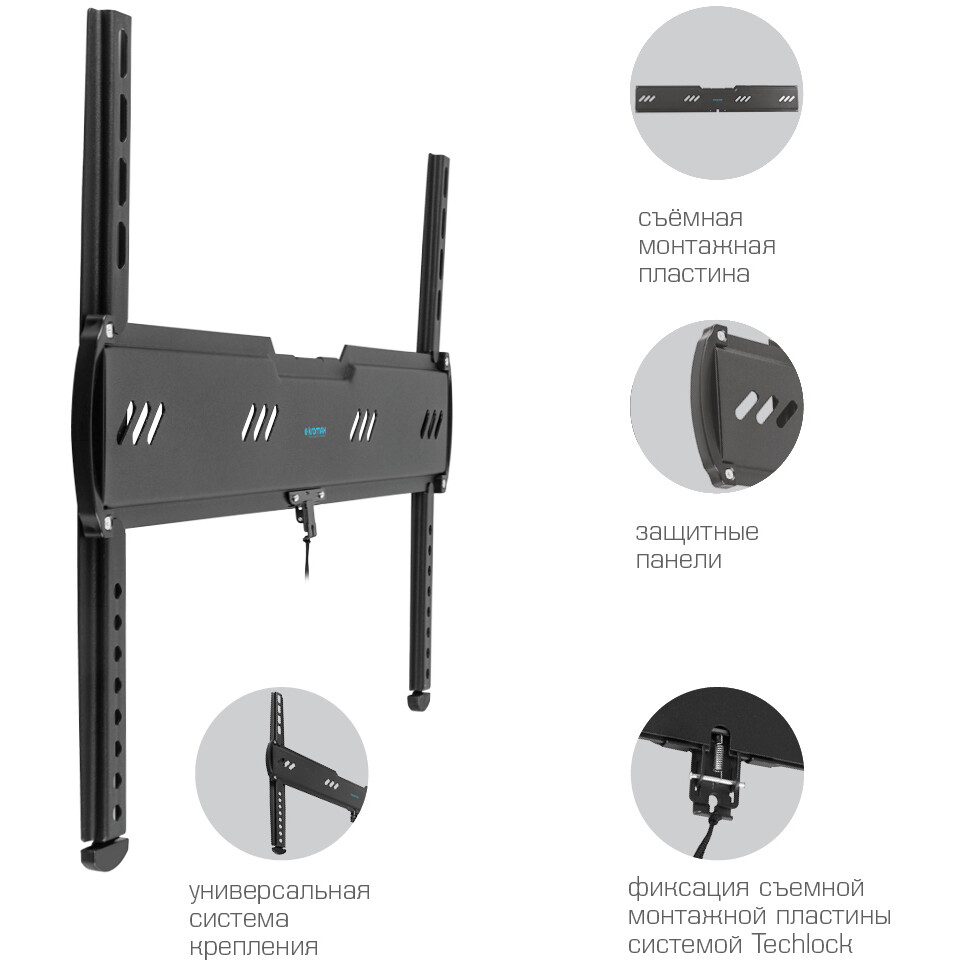 kromax

съёмная монтажная пластина

защитные панели

универсальная система крепления

фиксация съемной монтажной пластины системой Techlock