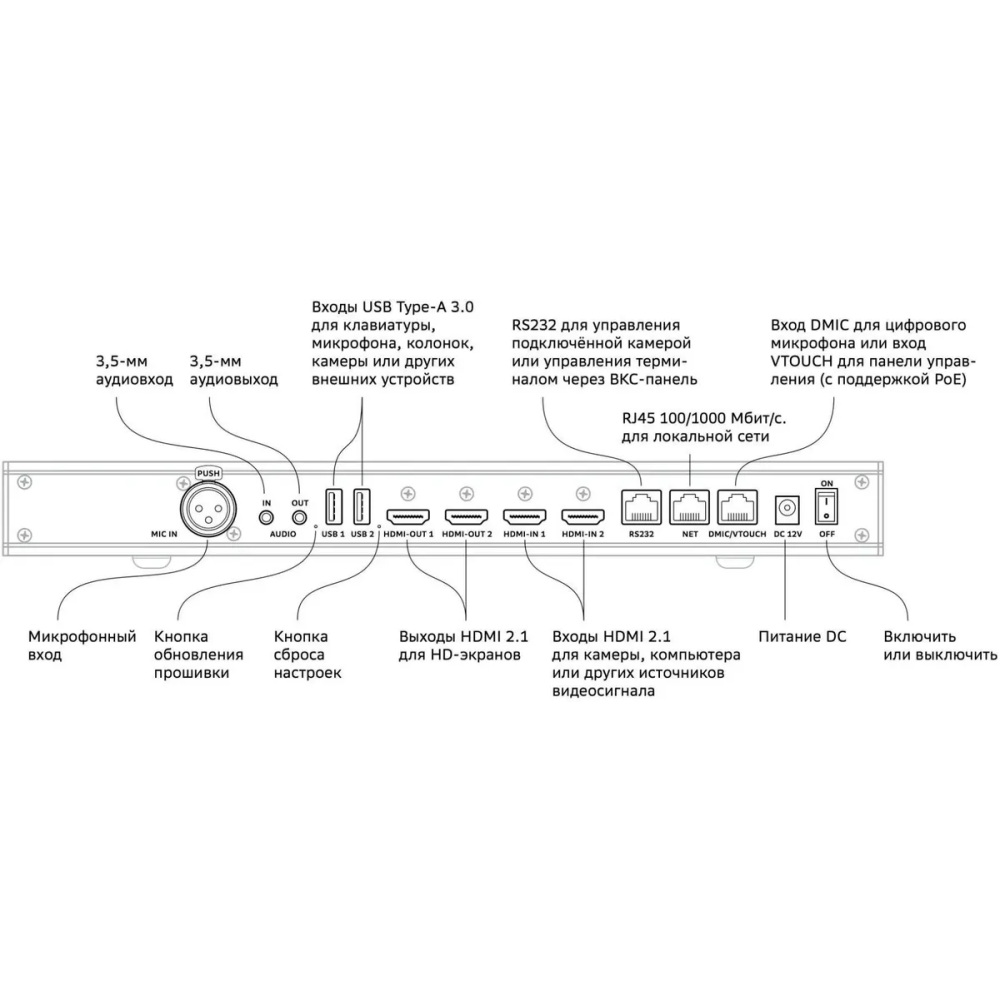 3,5-мм аудиовход

3,5-мм аудиовыход

Входы USB Type-A 3.0 для клавиатуры, микрофона, колонок, камеры или других внешних устройств

RS232 для управления подключённой камерой или управления терминалом через ВКС-панель

RJ45 100/1000 Мбит/с. для локальной сети

Вход DMIC для цифрового микрофона или вход VTOUCH для панели управления (с поддержкой PoE)

PUSH

MIC IN

IN

OUT

AUDIO

USB 1

USB 2

HDMI-OUT 1

HDMI-OUT 2

HDMI-IN 1

HDMI-IN 2

RS232

NET

DMIC/VTOUCH

DC 12V

ON

OFF

Микрофонный вход

Кнопка обновления прошивки

Кнопка сброса настроек

Выходы HDMI 2.1 для HD-экранов

Входы HDMI 2.1 для камеры, компьютера или других источников видеосигнала

Питание DC

Включить или выключить