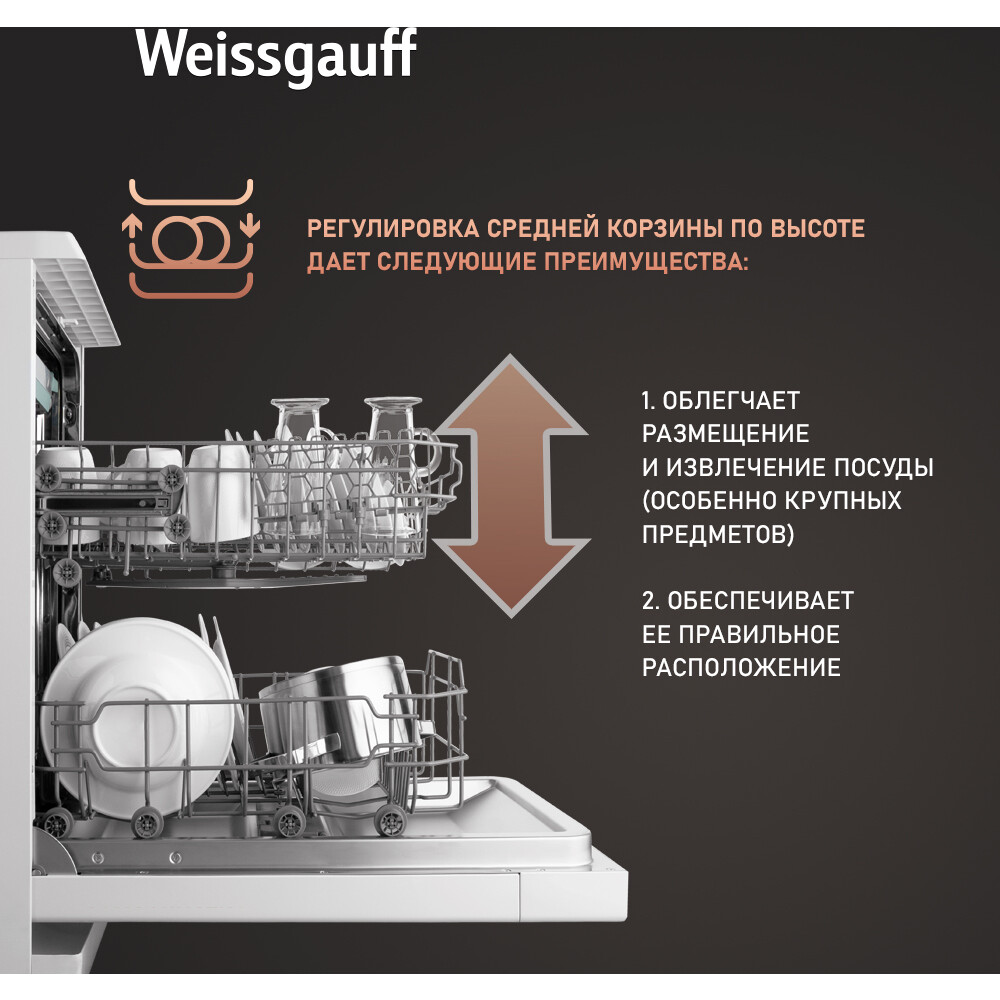 Weissgauff

РЕГУЛИРОВКА СРЕДНЕЙ КОРЗИНЫ ПО ВЫСОТЕ ДАЕТ СЛЕДУЮЩИЕ ПРЕИМУЩЕСТВА:

1. ОБЛЕГЧАЕТ РАЗМЕЩЕНИЕ И ИЗВЛЕЧЕНИЕ ПОСУДЫ (ОСОБЕННО КРУПНЫХ ПРЕДМЕТОВ)

2. ОБЕСПЕЧИВАЕТ ЕЕ ПРАВИЛЬНОЕ РАСПОЛОЖЕНИЕ