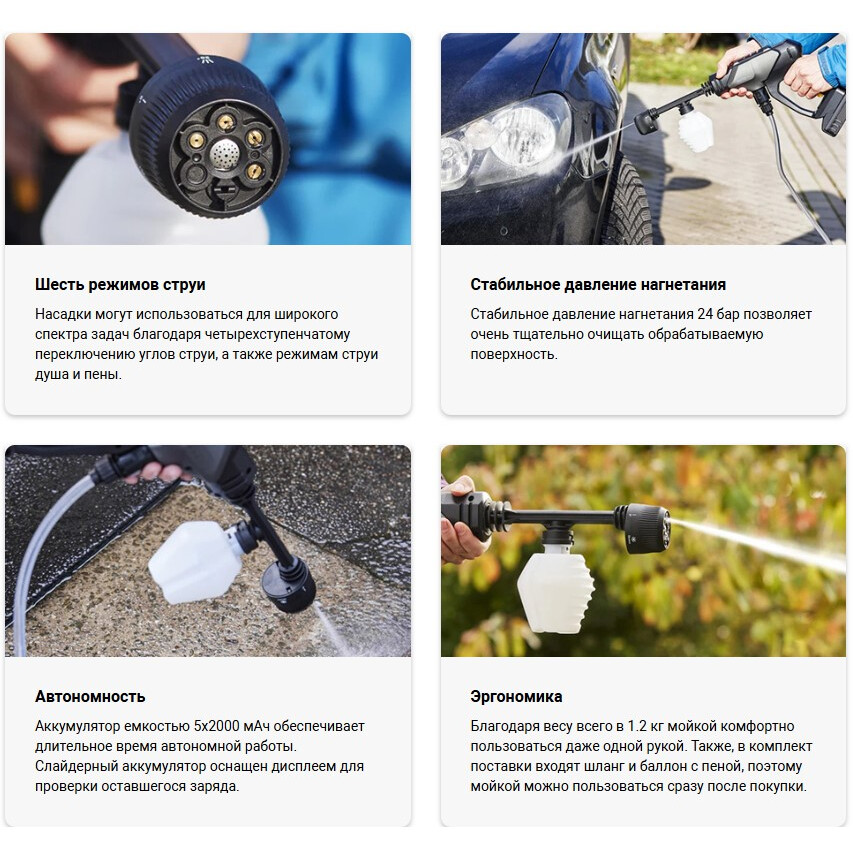 Шесть режимов струи

Насадки могут использоваться для широкого спектра задач благодаря четырехступенчатому переключению углов струи, а также режимам струи душа и пены.

Стабильное давление нагнетания

Стабильное давление нагнетания 24 бар позволяет очень тщательно очищать обрабатываемую поверхность.

Автономность

Аккумулятор емкостью 5х2000 мАч обеспечивает длительное время автономной работы. Слайдерный аккумулятор оснащен дисплеем для проверки оставшегося заряда.

Эргономика

Благодаря весу всего в 1.2 кг мойкой комфортно пользоваться даже одной рукой. Также, в комплект поставки входят шланг и баллон с пеной, поэтому мойкой можно пользоваться сразу после покупки.