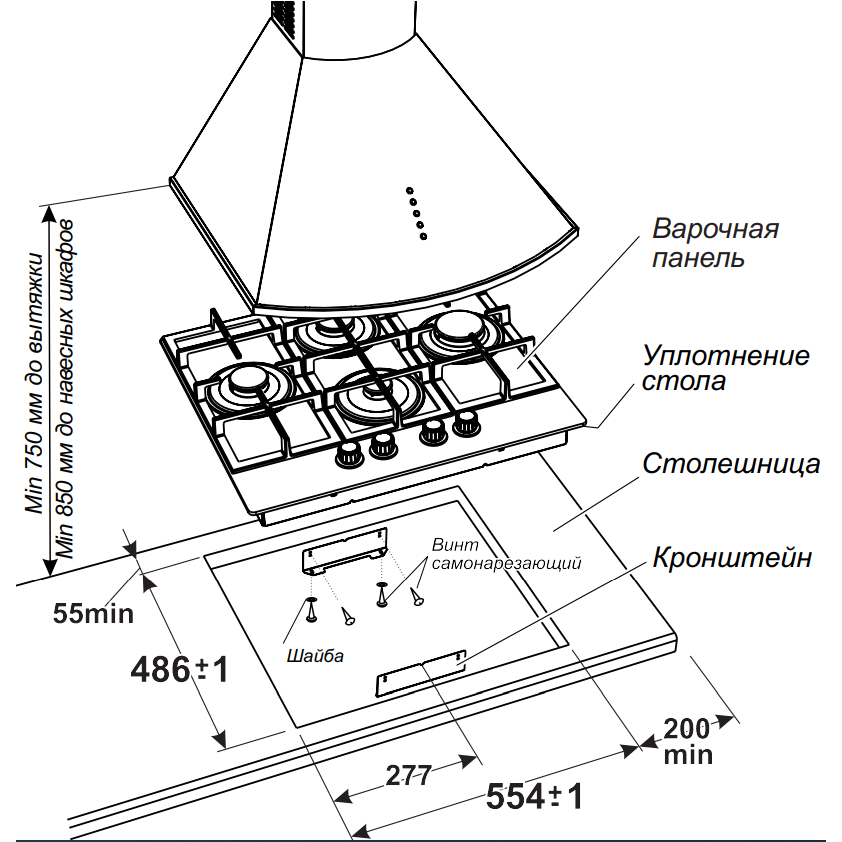 Min 750 мм до вытяжки
Min 850 мм до навесных шкафов

Варочная панель

Уплотнение стола

Столешница

Кронштейн

Винт самонарезающий

Шайба

55min

486±1

277

554±1

200 min