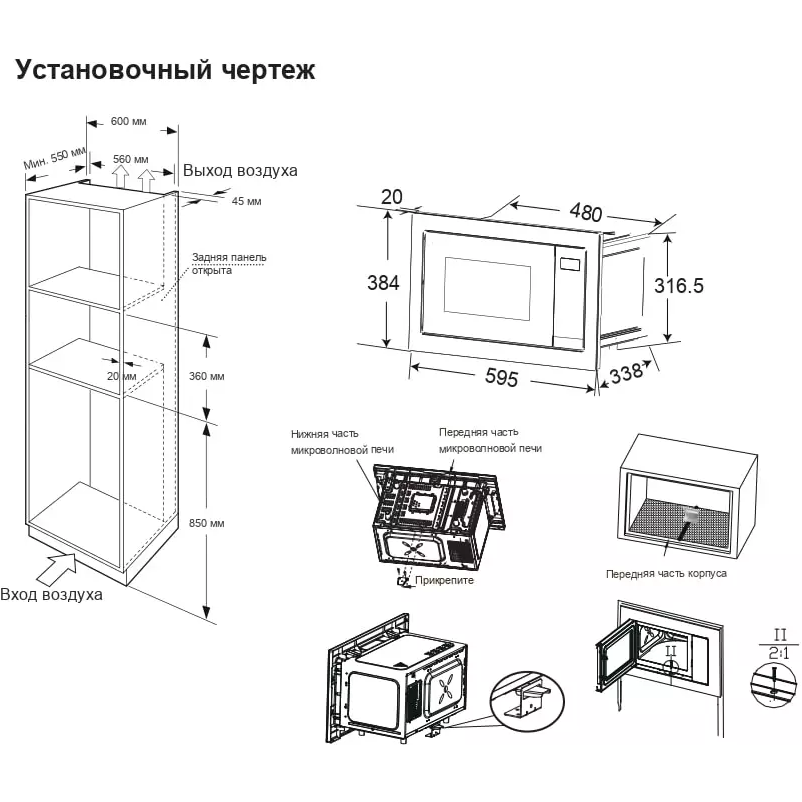 Установочный чертеж

600 мм

Мин. 550 мм

560 мм

Выход воздуха

45 мм

Задняя панель открыта

20 мм

360 мм

850 мм

Вход воздуха

20

480

384

316.5

595

338

Нижняя часть микроволновой печи

Передняя часть микроволновой печи

Прикрепите

Передняя часть корпуса

II

II
2:1