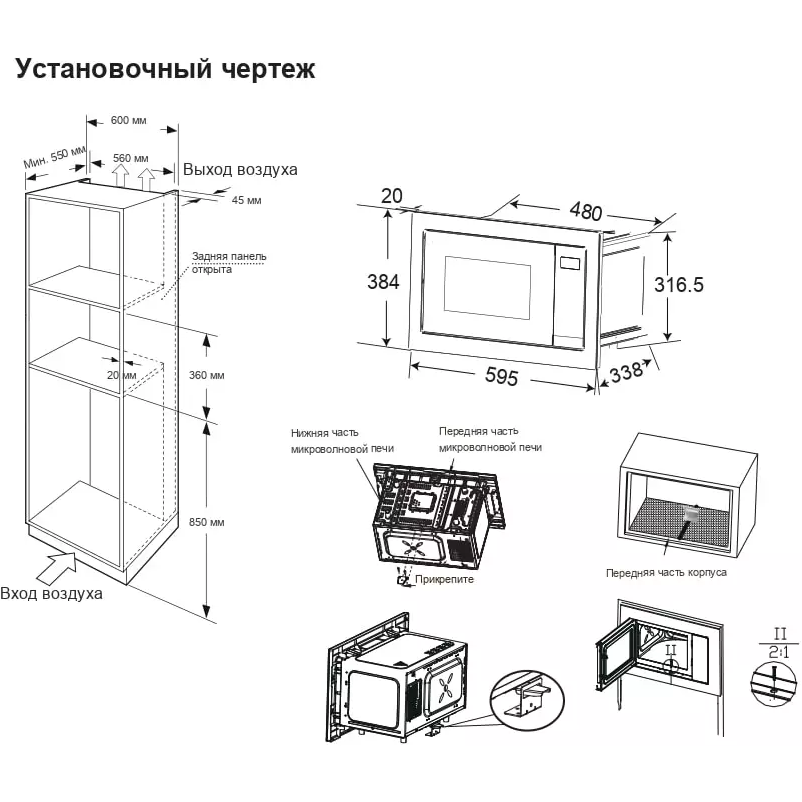 Установочный чертеж

600 мм

Мин. 550 мм

560 мм

Выход воздуха

45 мм

Задняя панель открыта

20 мм

360 мм

850 мм

Вход воздуха

20

480

384

316.5

595

338

Нижняя часть микроволновой печи

Передняя часть микроволновой печи

Прикрепите

Передняя часть корпуса

II

II

2:1