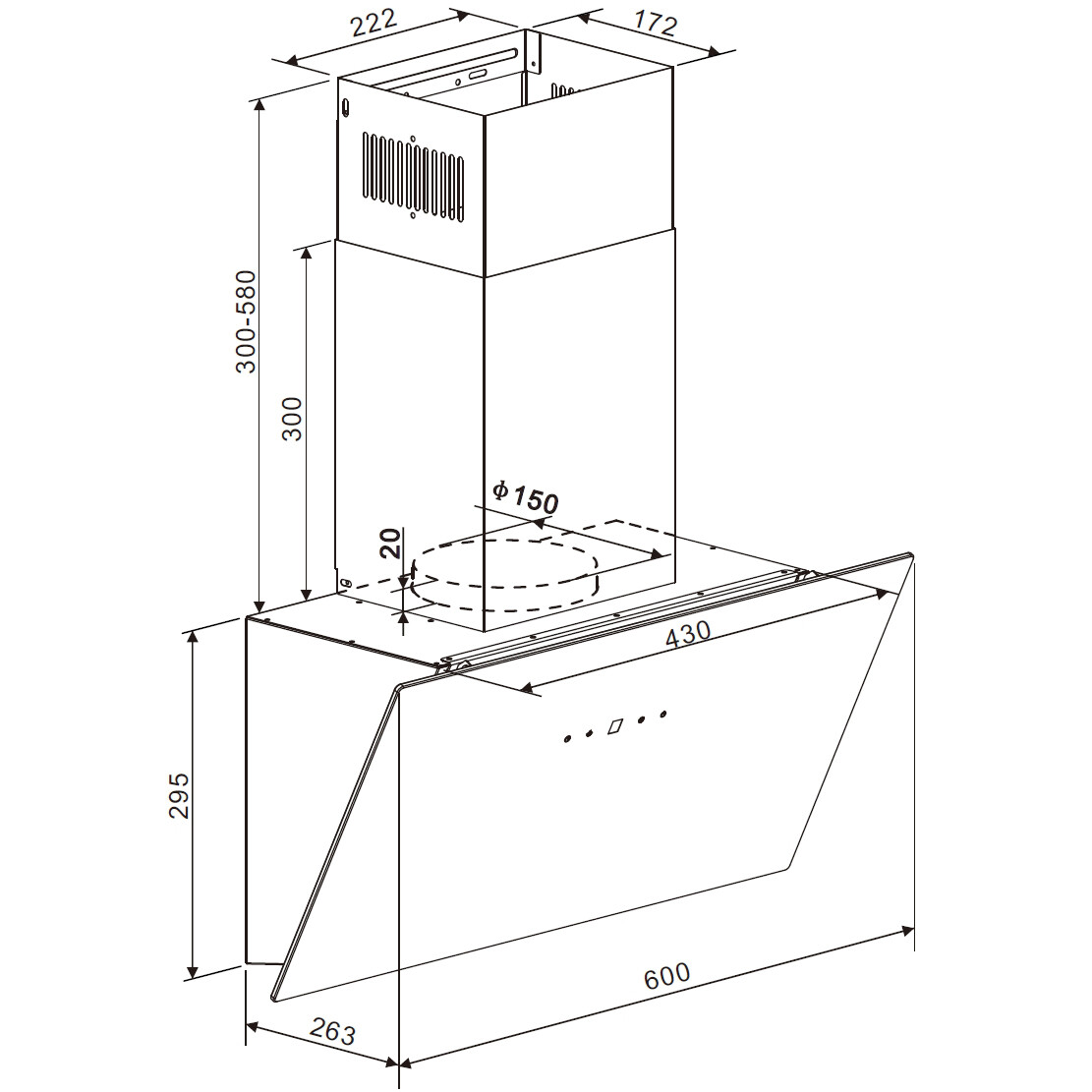 222
172
300-580
300
Φ150
20
430
295
600
263