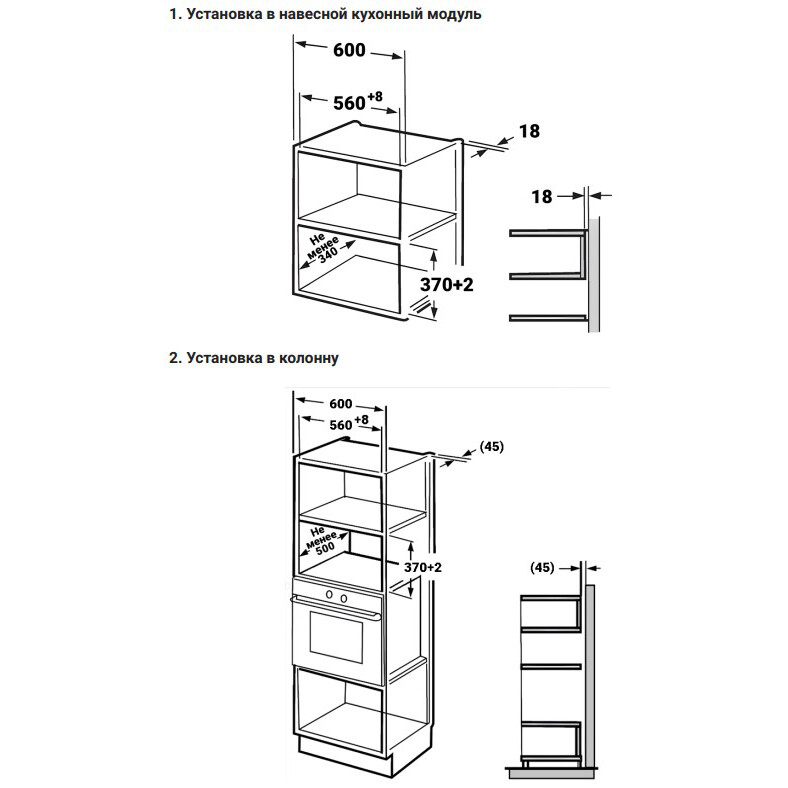 1. Установка в навесной кухонный модуль

600

$560^{+8}$

18

18

Не менее 340

370+2

2. Установка в колонну

600

$560^{+8}$

(45)

Не менее 500

370+2

(45)