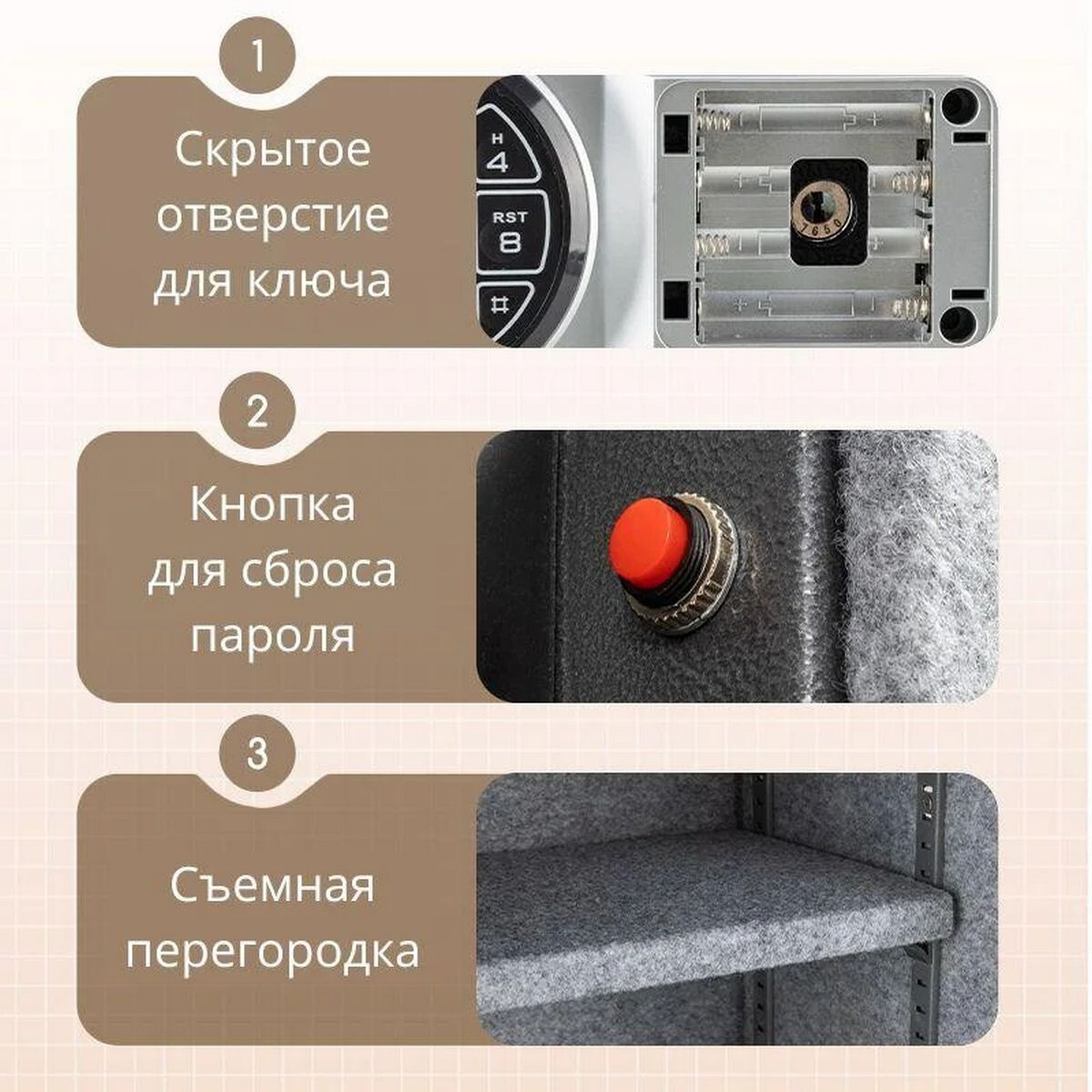 1

Скрытое отверстие для ключа

H
4

RST
8

#

7650

2

Кнопка для сброса пароля

3

Съемная перегородка