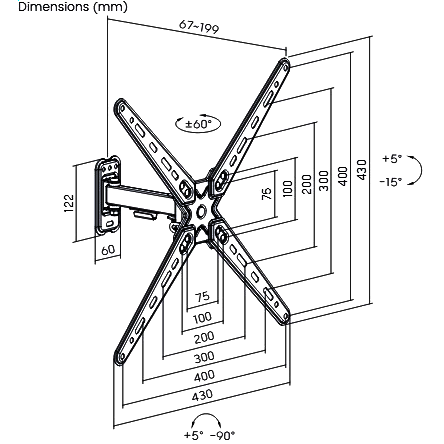 Dimensions (mm)

67~199

±60°

+5°

-15°

122

60

75

100

200

300

400

430

75

100

200

300

400

430

+5° -90°