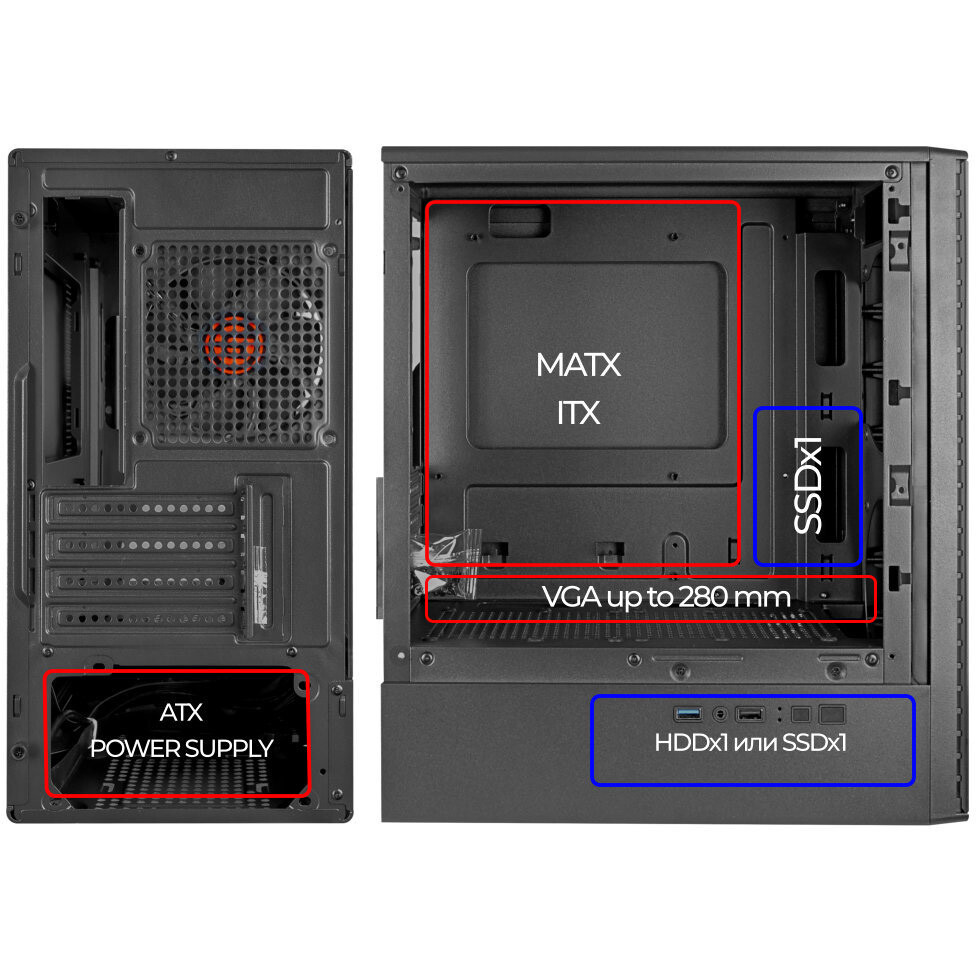 ATX
POWER SUPPLY

MATX
ITX

SSDx1

VGA up to 280 mm

HDDx1 или SSDx1