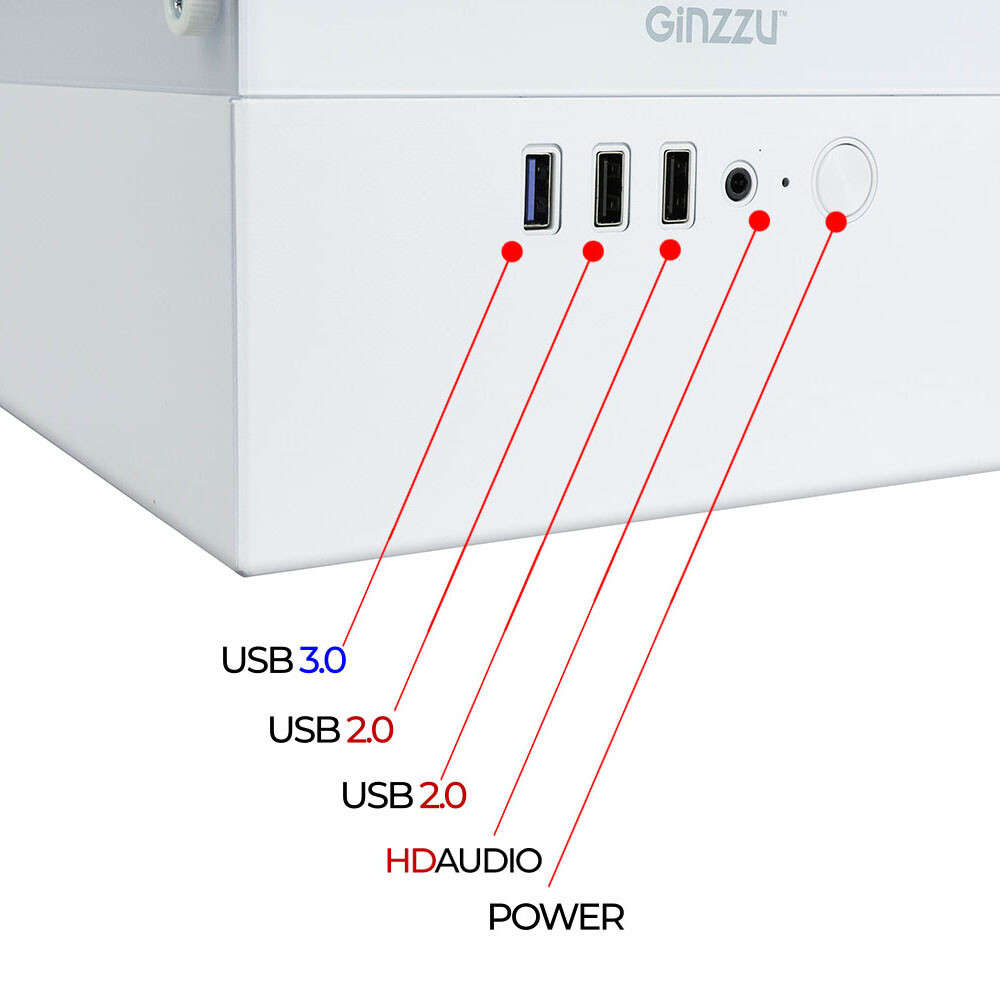 GiNZZU™

USB 3.0

USB 2.0

USB 2.0

HDAUDIO

POWER