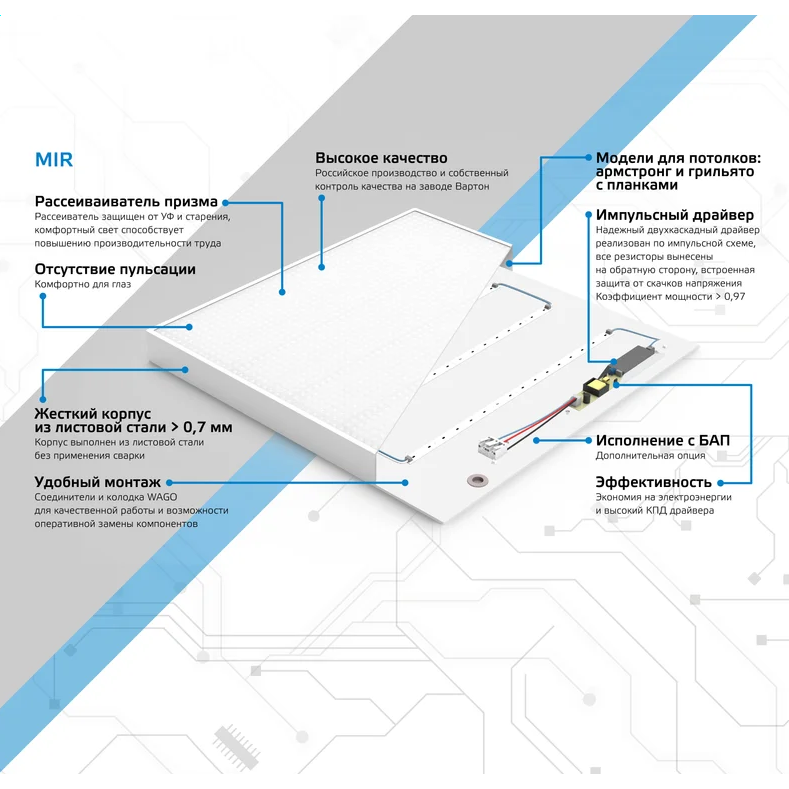 MIR

Рассеиваиватель призма
Рассеиватель защищен от УФ и старения, комфортный свет способствует повышению производительности труда

Отсутствие пульсации
Комфортно для глаз

Жесткий корпус из листовой стали > 0,7 мм
Корпус выполнен из листовой стали без применения сварки

Удобный монтаж
Соединители и колодка WAGO для качественной работы и возможности оперативной замены компонентов

Высокое качество
Российское производство и собственный контроль качества на заводе Вартон

Модели для потолков: армстронг и грильято с планками

Импульсный драйвер
Надежный двухкаскадный драйвер реализован по импульсной схеме, все резисторы вынесены на обратную сторону, встроенная защита от скачков напряжения Коэффициент мощности > 0,97

Исполнение с БАП
Дополнительная опция

Эффективность
Экономия на электроэнергии и высокий КПД драйвера