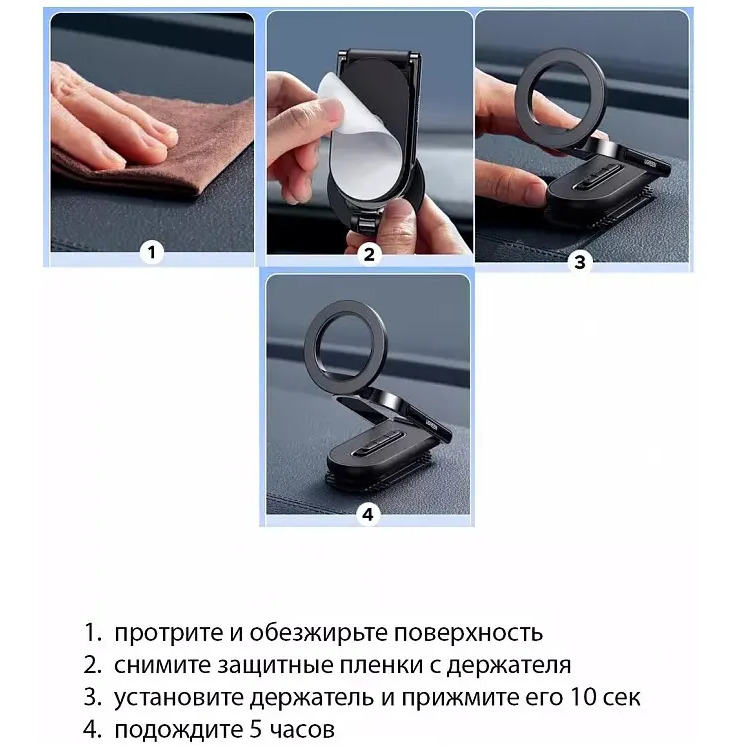 1

2

3

4

1. протрите и обезжирьте поверхность
2. снимите защитные пленки с держателя
3. установите держатель и прижмите его 10 сек
4. подождите 5 часов